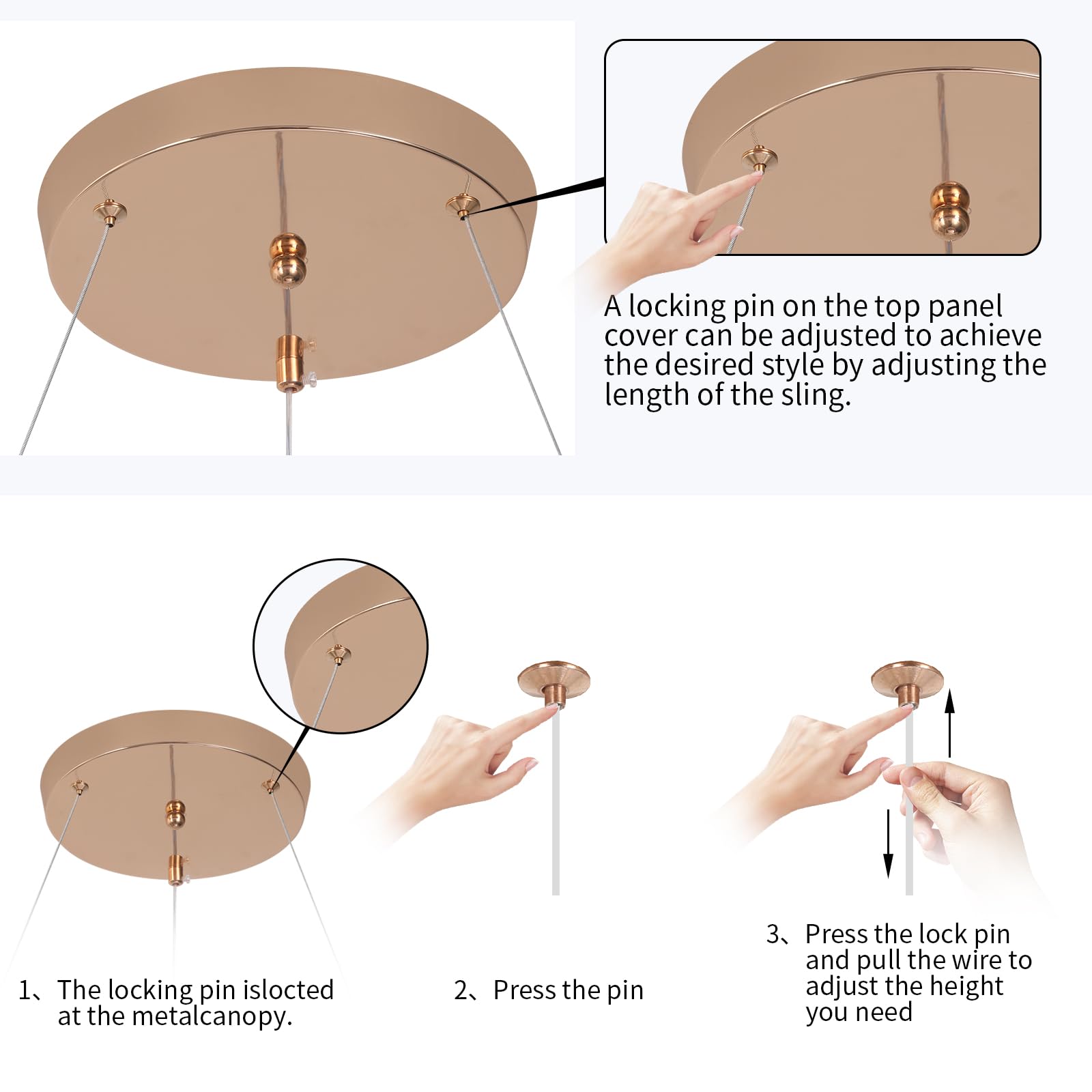 A locking pin on the top panel cover can be adjusted to achieve the desired style by adjusting the length of the sling.

1、The locking pin islocted at the metalcanopy.

2、Press the pin

3、Press the lock pin and pull the wire to adjust the height you need