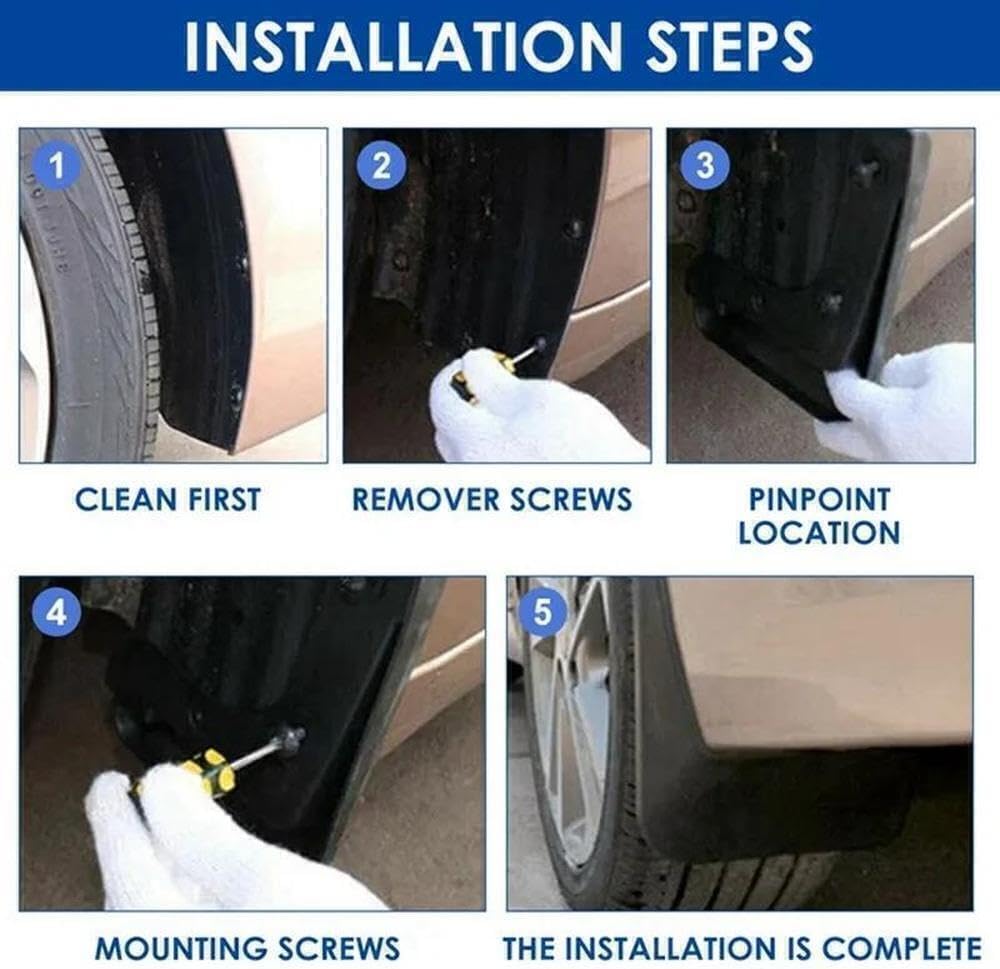 INSTALLATION STEPS

1

CLEAN FIRST

2

REMOVER SCREWS

3

PINPOINT LOCATION

4

MOUNTING SCREWS

5

THE INSTALLATION IS COMPLETE