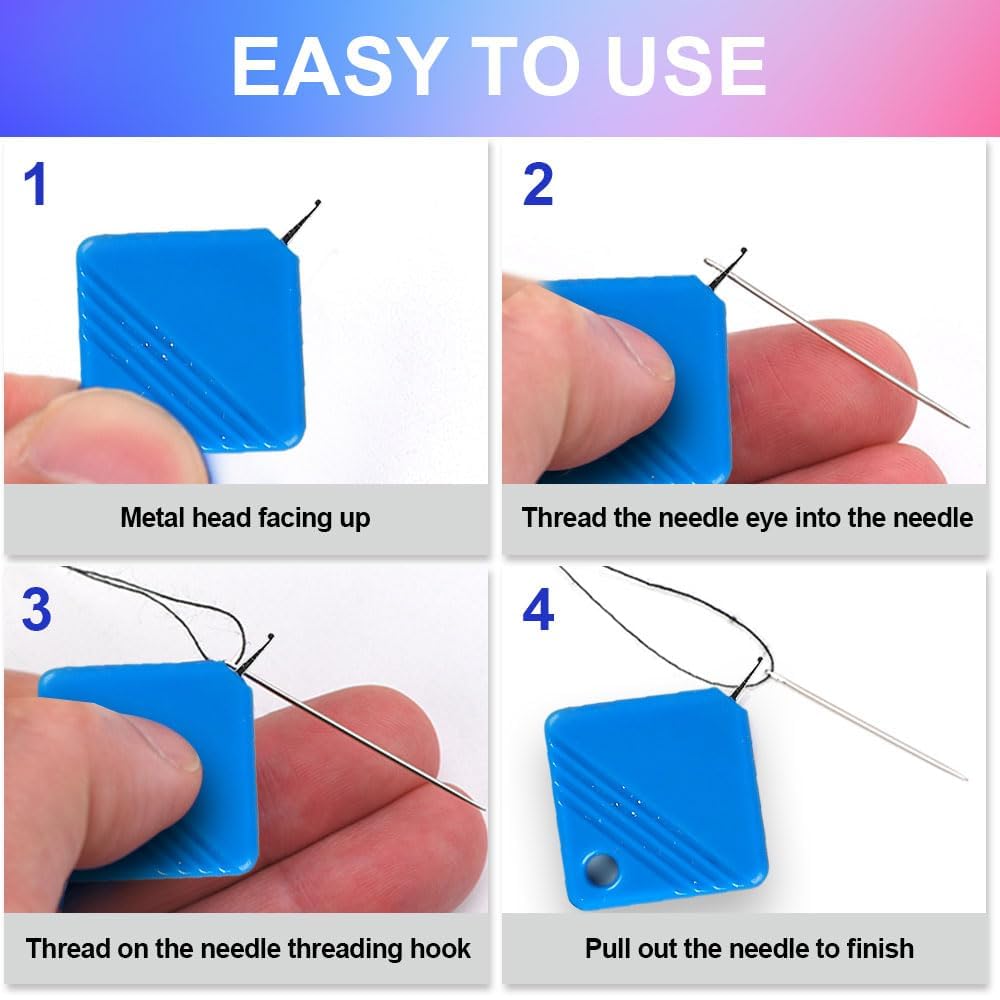 EASY TO USE

1

Metal head facing up

2

Thread the needle eye into the needle

3

Thread on the needle threading hook

4

Pull out the needle to finish