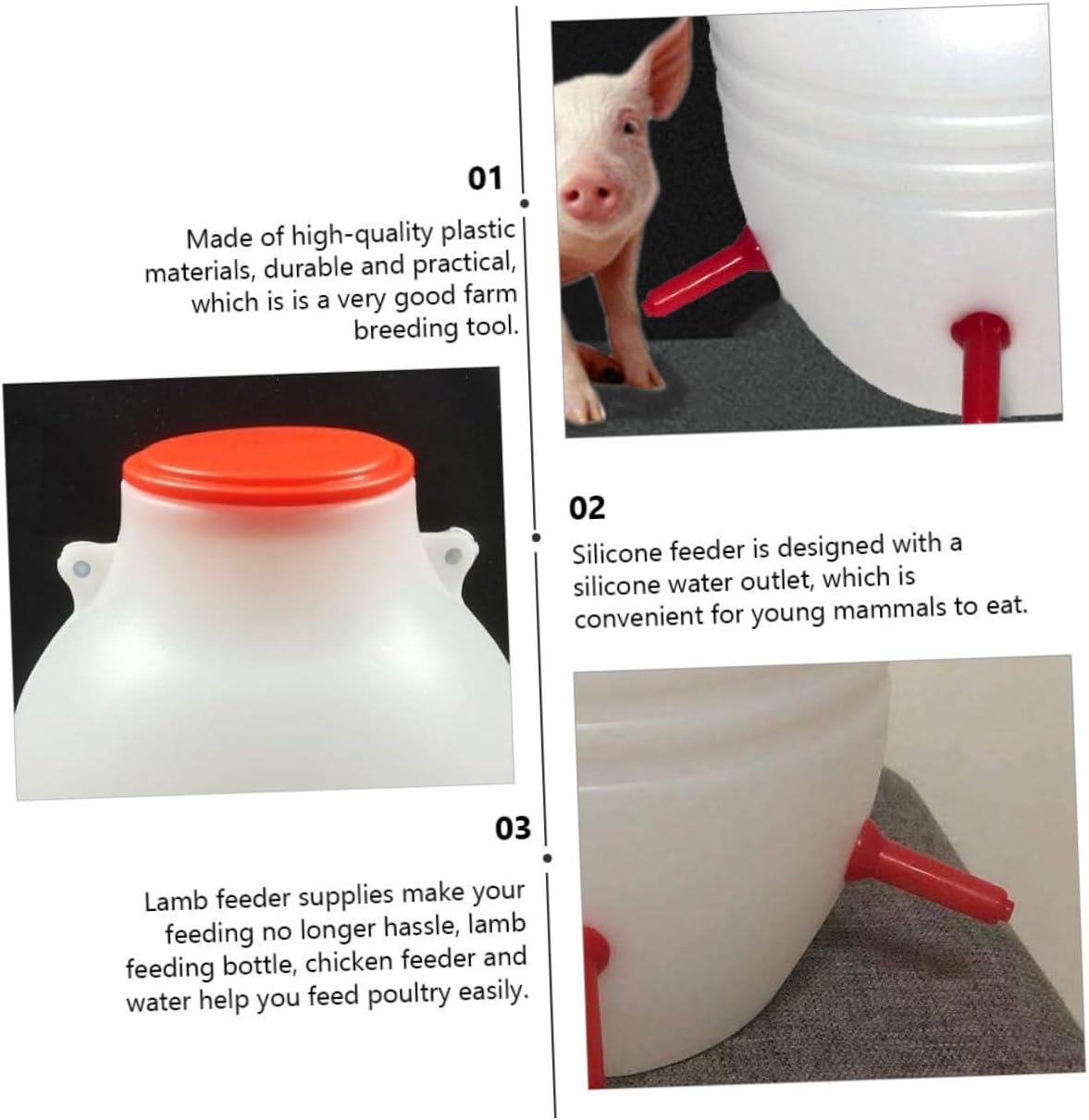 01

Made of high-quality plastic materials, durable and practical, which is is a very good farm breeding tool.

02

Silicone feeder is designed with a silicone water outlet, which is convenient for young mammals to eat.

03

Lamb feeder supplies make your feeding no longer hassle, lamb feeding bottle, chicken feeder and water help you feed poultry easily.