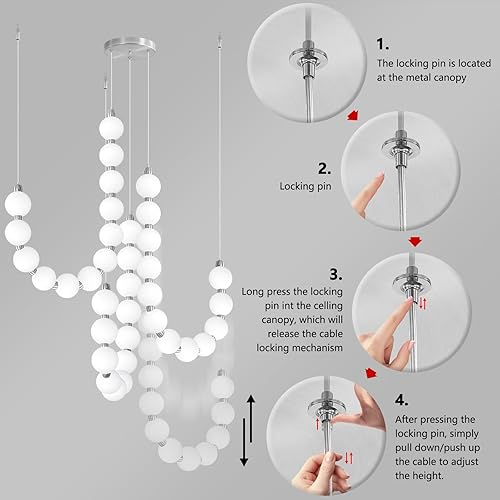 1.
The locking pin is located at the metal canopy

2.
Locking pin

3.
Long press the locking pin int the celling canopy, which will release the cable locking mechanism

4.
After pressing the locking pin, simply pull down/push up the cable to adjust the height.