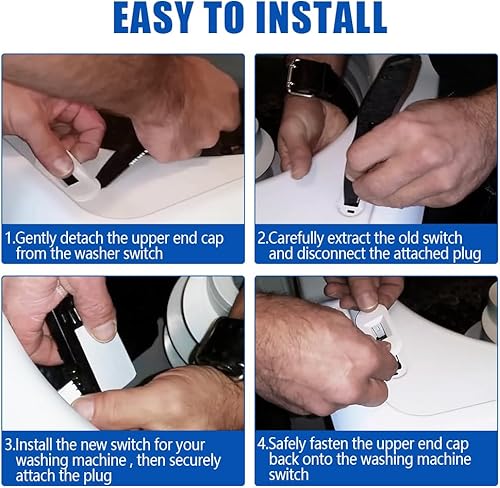 EASY TO INSTALL

1.Gently detach the upper end cap from the washer switch

2.Carefully extract the old switch and disconnect the attached plug

3.Install the new switch for your washing machine , then securely attach the plug

4.Safely fasten the upper end cap back onto the washing machine switch