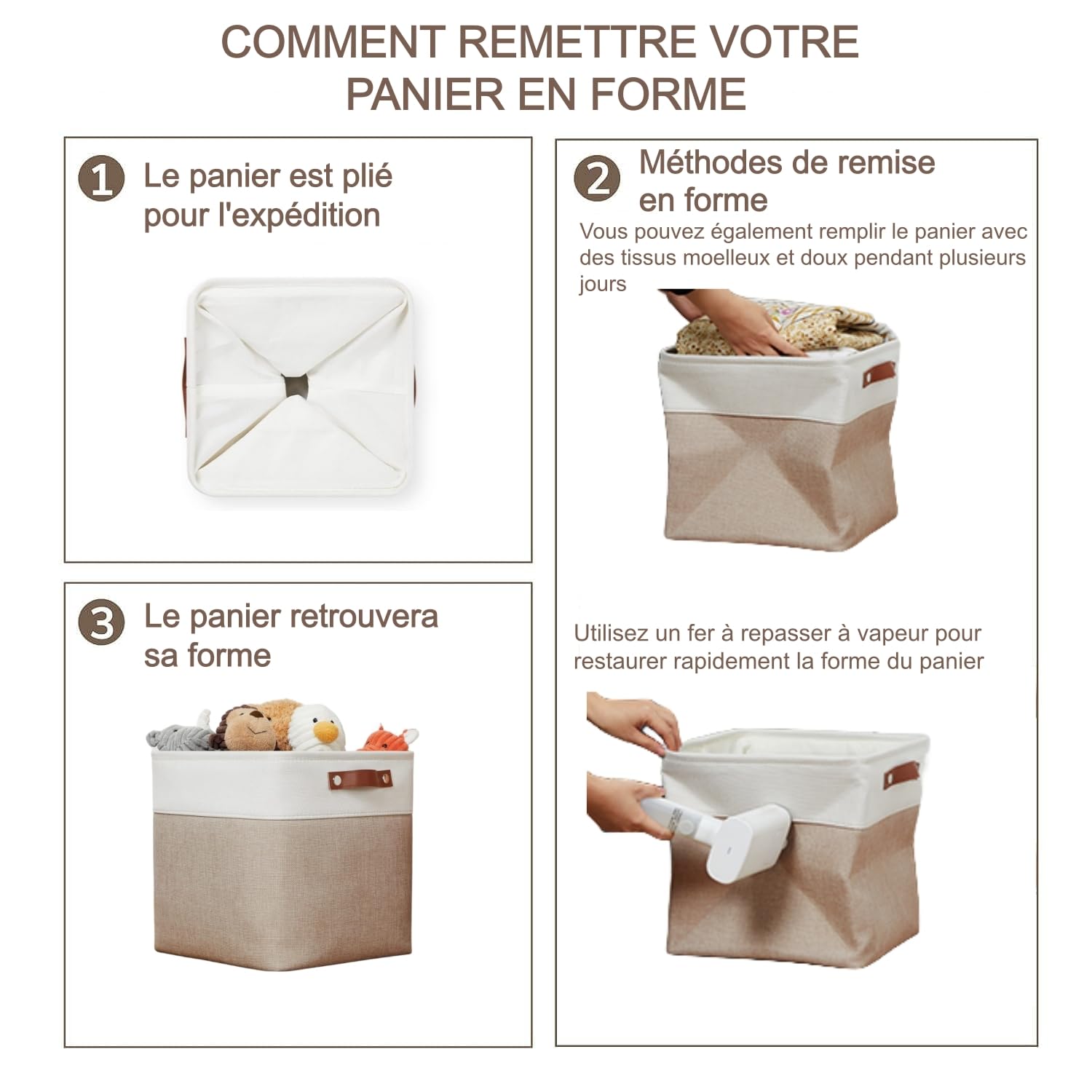 COMMENT REMETTRE VOTRE PANIER EN FORME

1 Le panier est plié pour l'expédition

2 Méthodes de remise en forme

Vous pouvez également remplir le panier avec des tissus moelleux et doux pendant plusieurs jours

Utilisez un fer à repasser à vapeur pour restaurer rapidement la forme du panier

3 Le panier retrouvera sa forme