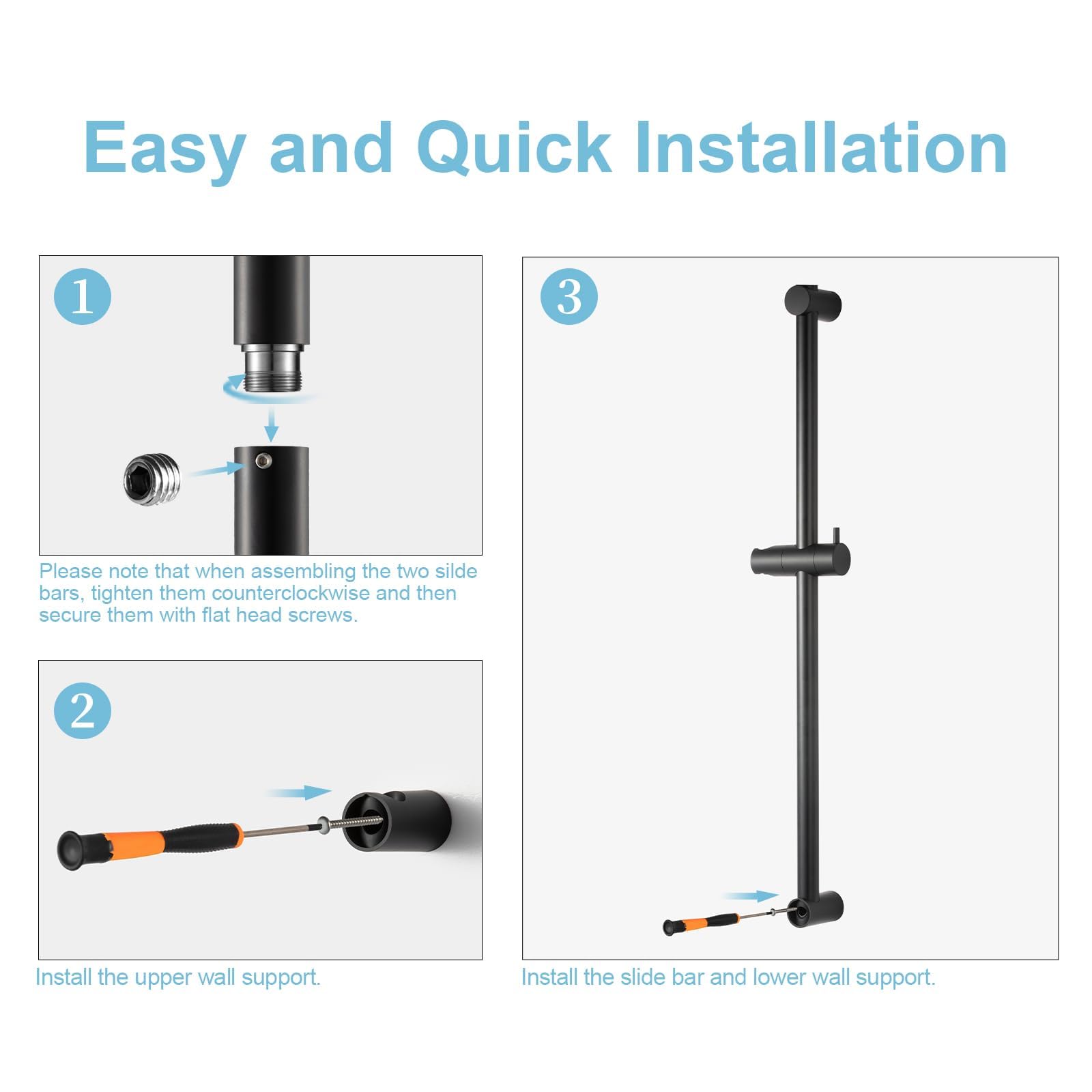 Easy and Quick Installation

1

Please note that when assembling the two silde bars, tighten them counterclockwise and then secure them with flat head screws.

2

Install the upper wall support.

3

Install the slide bar and lower wall support.