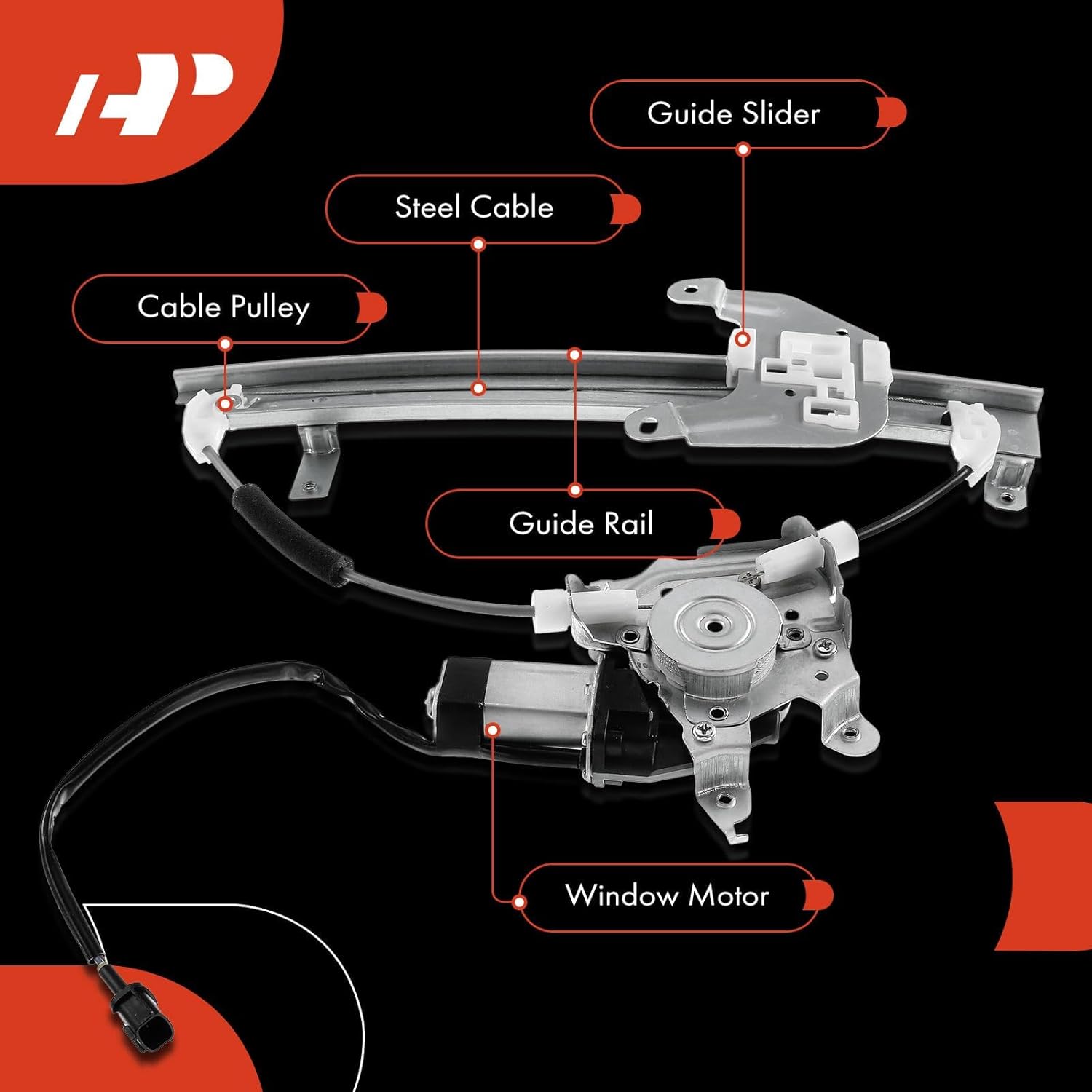 Guide Slider

Steel Cable

Cable Pulley

Guide Rail

Window Motor