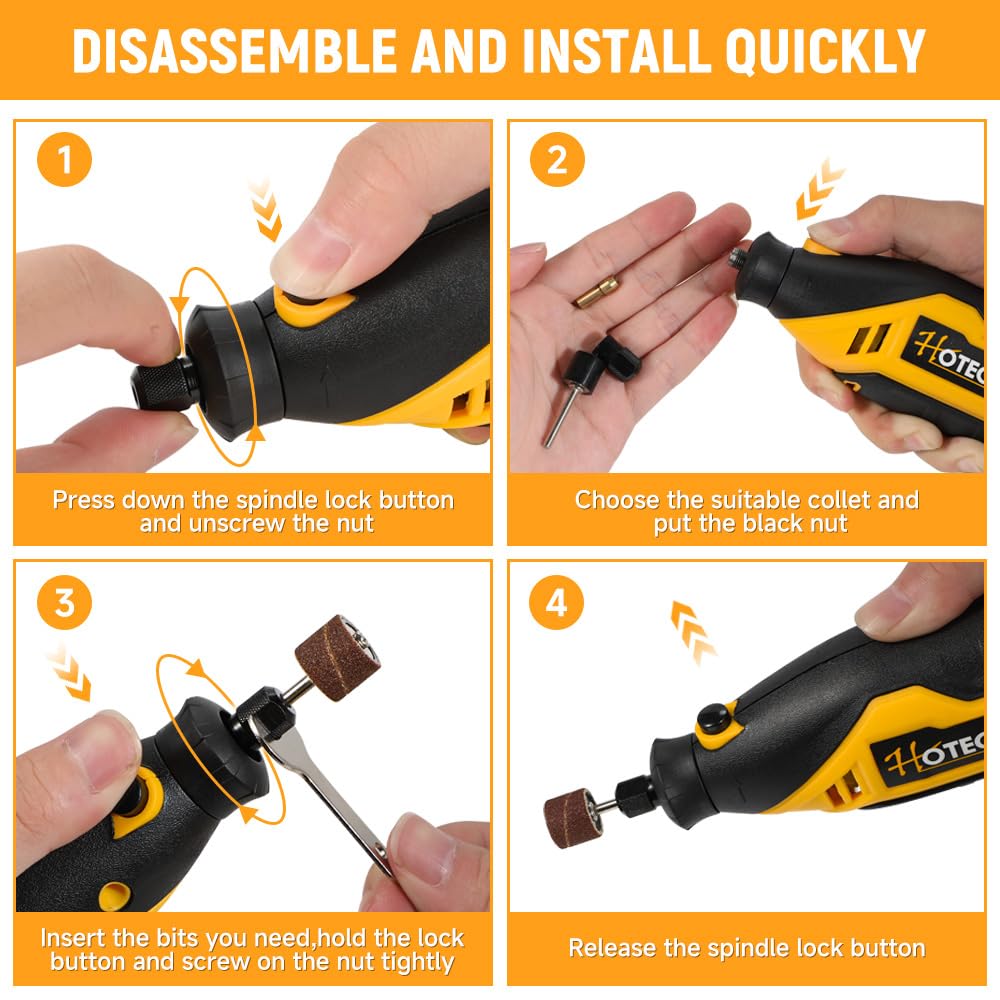 DISASSEMBLE AND INSTALL QUICKLY

1

Press down the spindle lock button and unscrew the nut

2

HOTEC

Choose the suitable collet and put the black nut

3

Insert the bits you need,hold the lock button and screw on the nut tightly

4

HOTEC

Release the spindle lock button