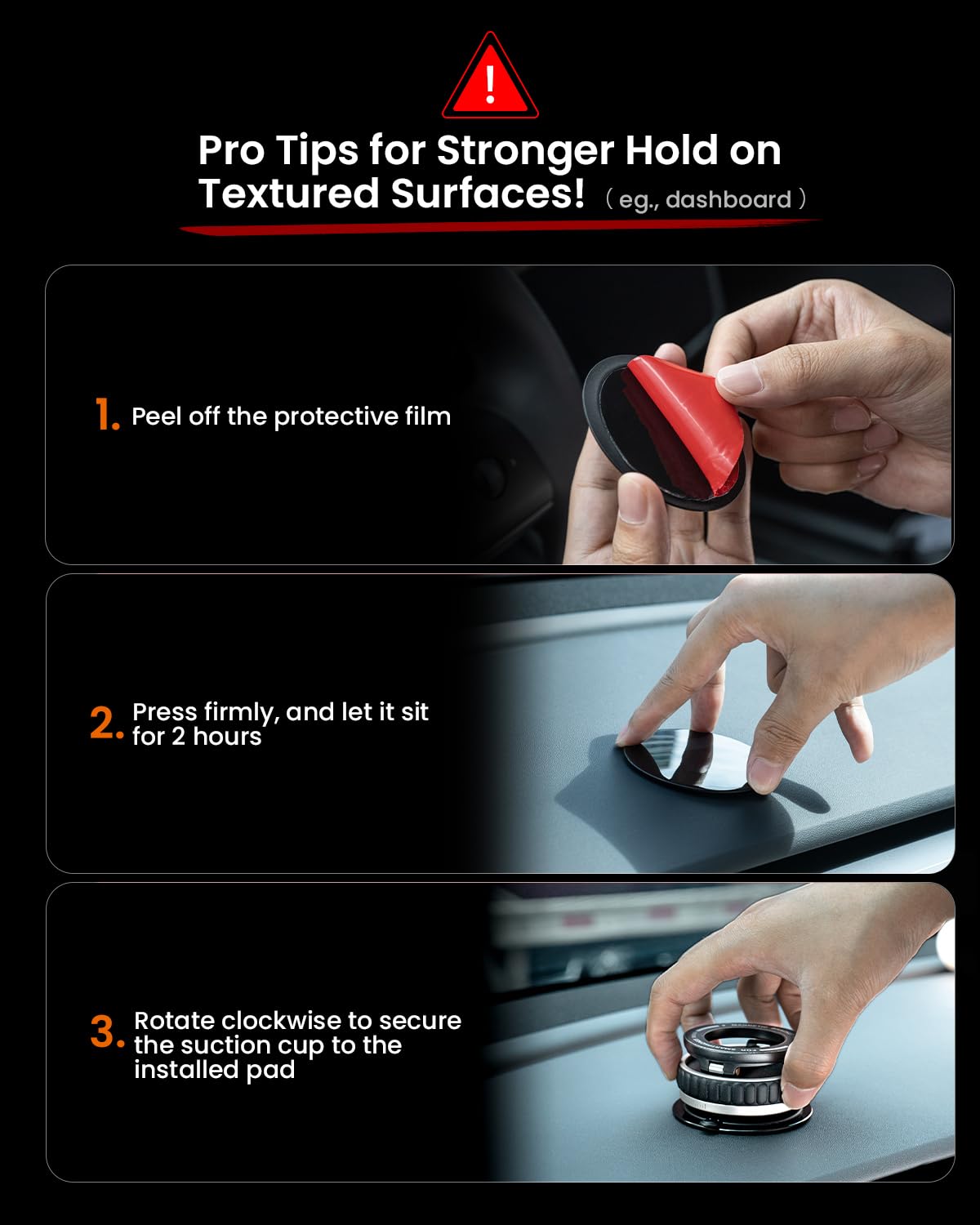 !

Pro Tips for Stronger Hold on Textured Surfaces! ( eg., dashboard )

1. Peel off the protective film

2. Press firmly, and let it sit for 2 hours

3. Rotate clockwise to secure the suction cup to the installed pad