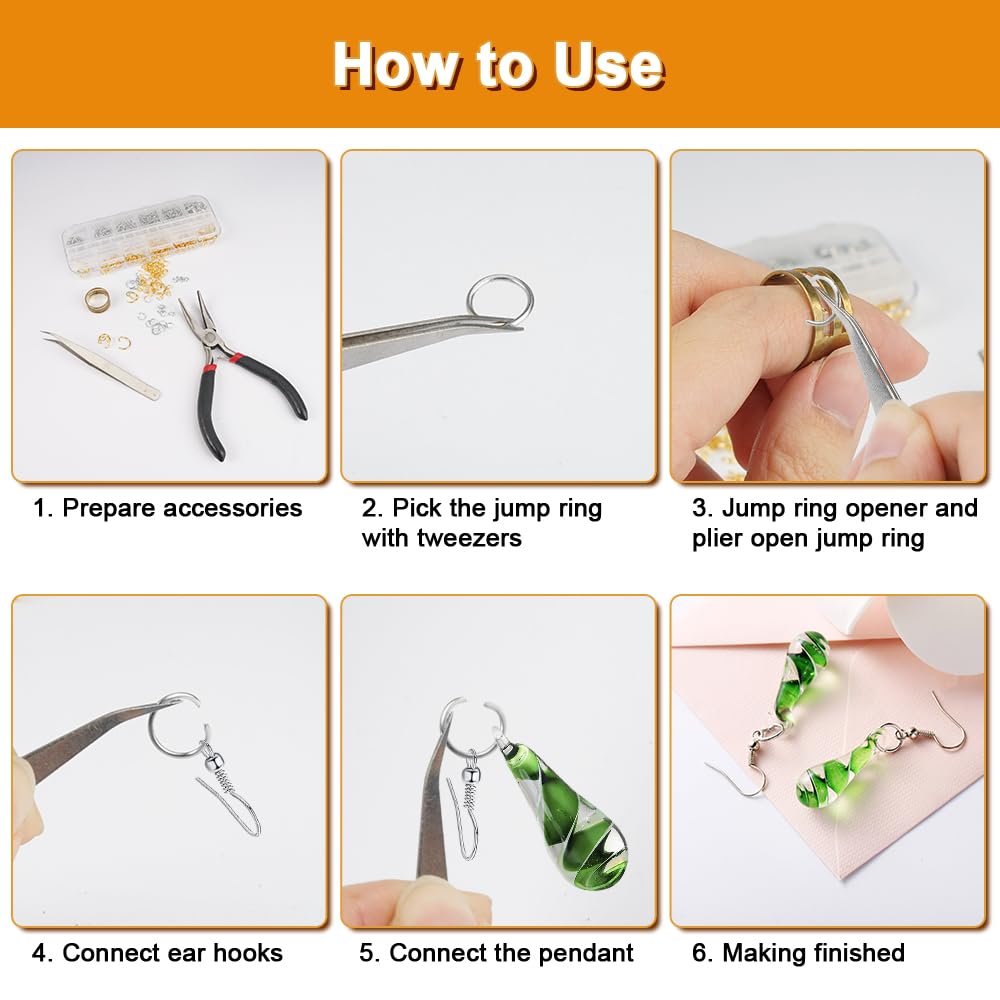 How to Use

1. Prepare accessories

2. Pick the jump ring with tweezers

3. Jump ring opener and plier open jump ring

4. Connect ear hooks

5. Connect the pendant

6. Making finished