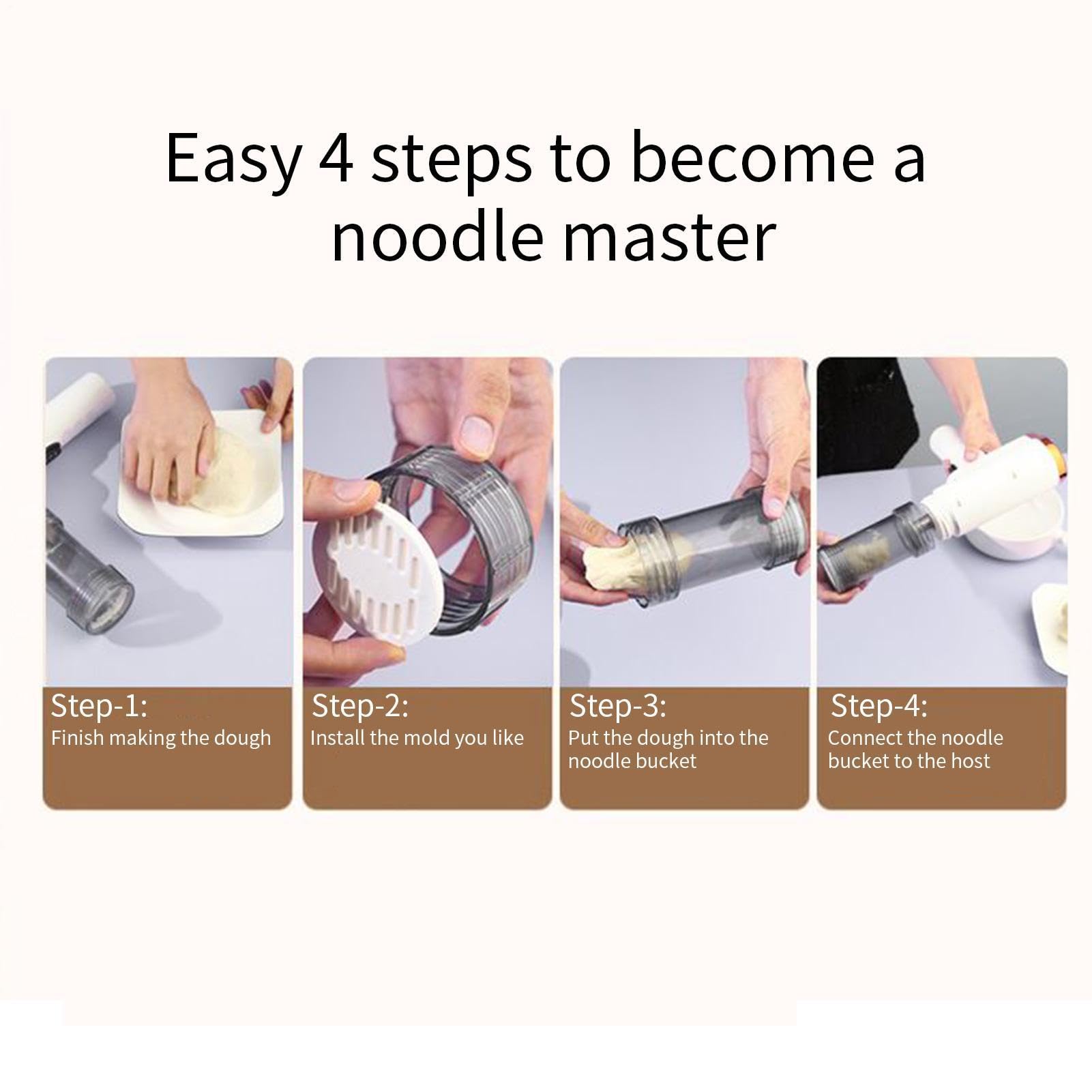 Easy 4 steps to become a noodle master

Step-1:
Finish making the dough

Step-2:
Install the mold you like

Step-3:
Put the dough into the noodle bucket

Step-4:
Connect the noodle bucket to the host