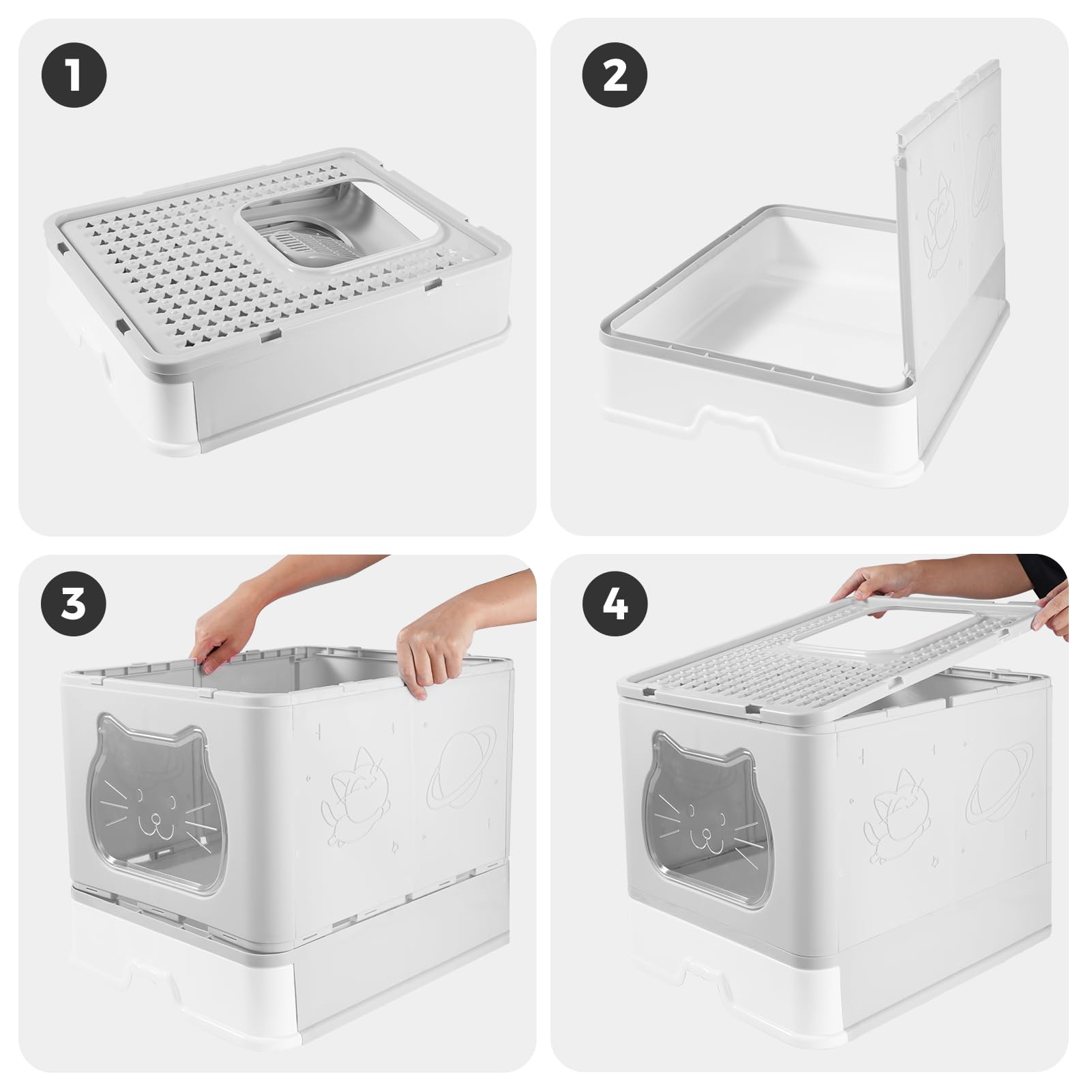 1

2

3

4