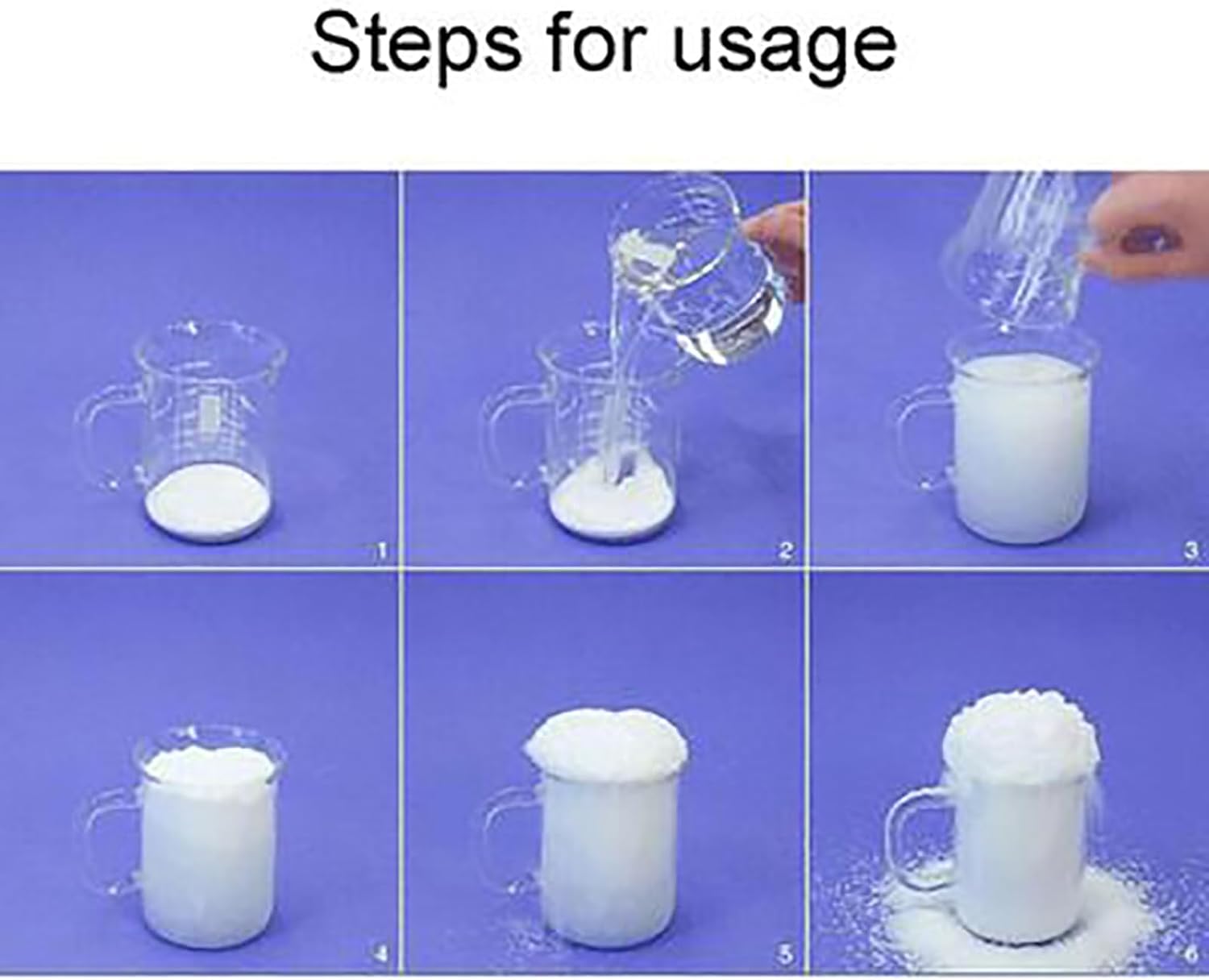 Steps for usage

1

2

3

4

5

6