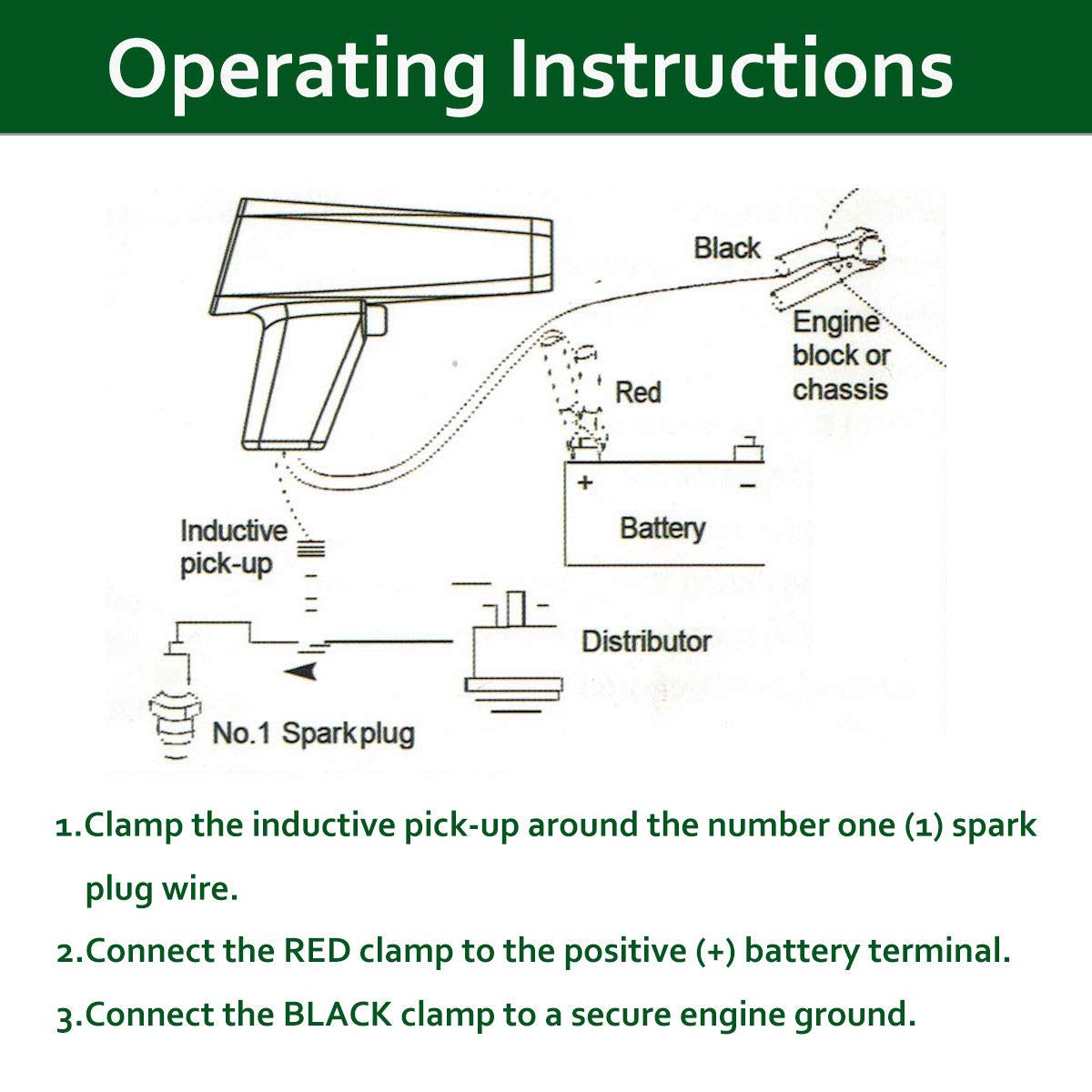 Operating Instructions

Black

Engine block or chassis

Red

+

−

Battery

Inductive pick-up

Distributor

No.1 Sparkplug

1.Clamp the inductive pick-up around the number one (1) spark plug wire.

2.Connect the RED clamp to the positive (+) battery terminal.

3.Connect the BLACK clamp to a secure engine ground.