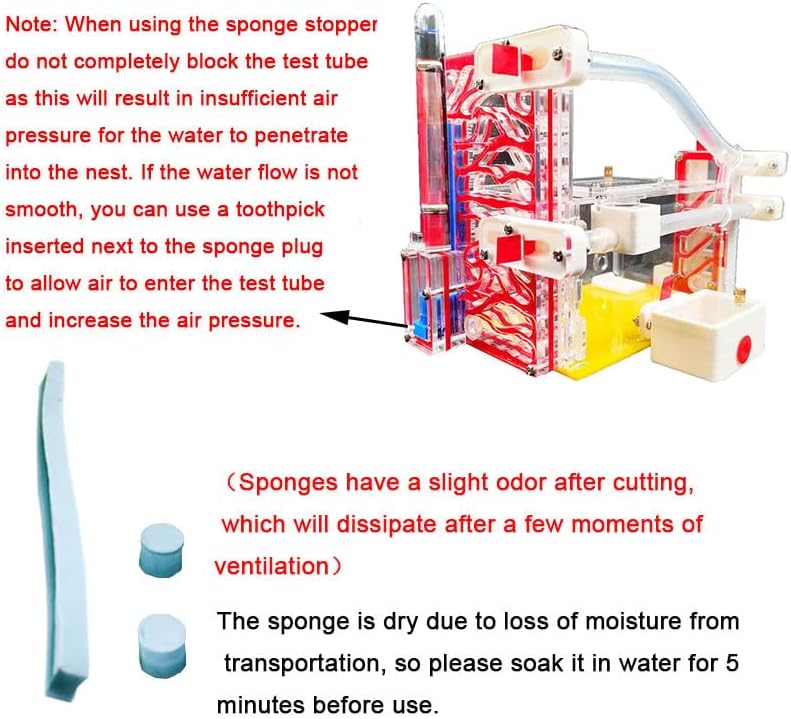 Note: When using the sponge stopper do not completely block the test tube as this will result in insufficient air pressure for the water to penetrate into the nest. If the water flow is not smooth, you can use a toothpick inserted next to the sponge plug to allow air to enter the test tube and increase the air pressure.

（Sponges have a slight odor after cutting, which will dissipate after a few moments of ventilation）

The sponge is dry due to loss of moisture from transportation, so please soak it in water for 5 minutes before use.