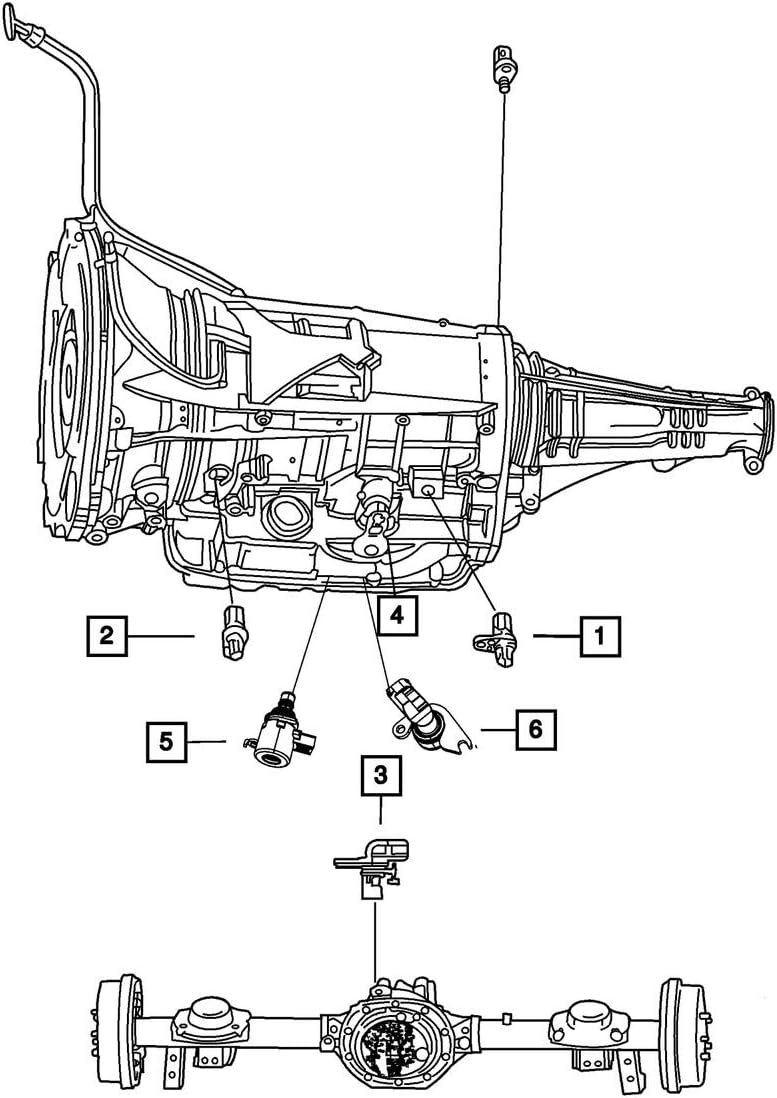 2
4
1
5
6
3