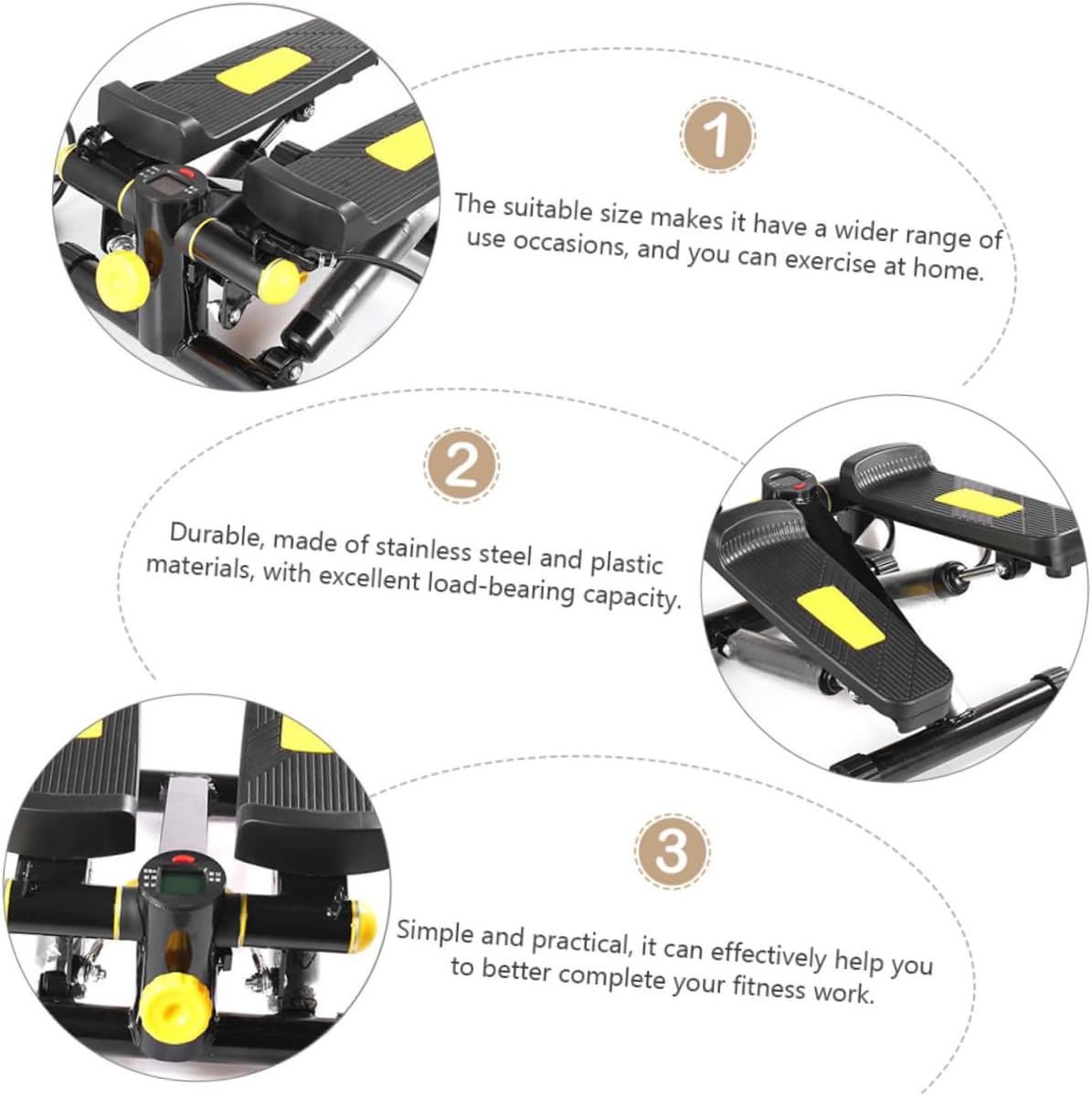 1

The suitable size makes it have a wider range of use occasions, and you can exercise at home.

2

Durable, made of stainless steel and plastic materials, with excellent load-bearing capacity.

3

Simple and practical, it can effectively help you to better complete your fitness work.