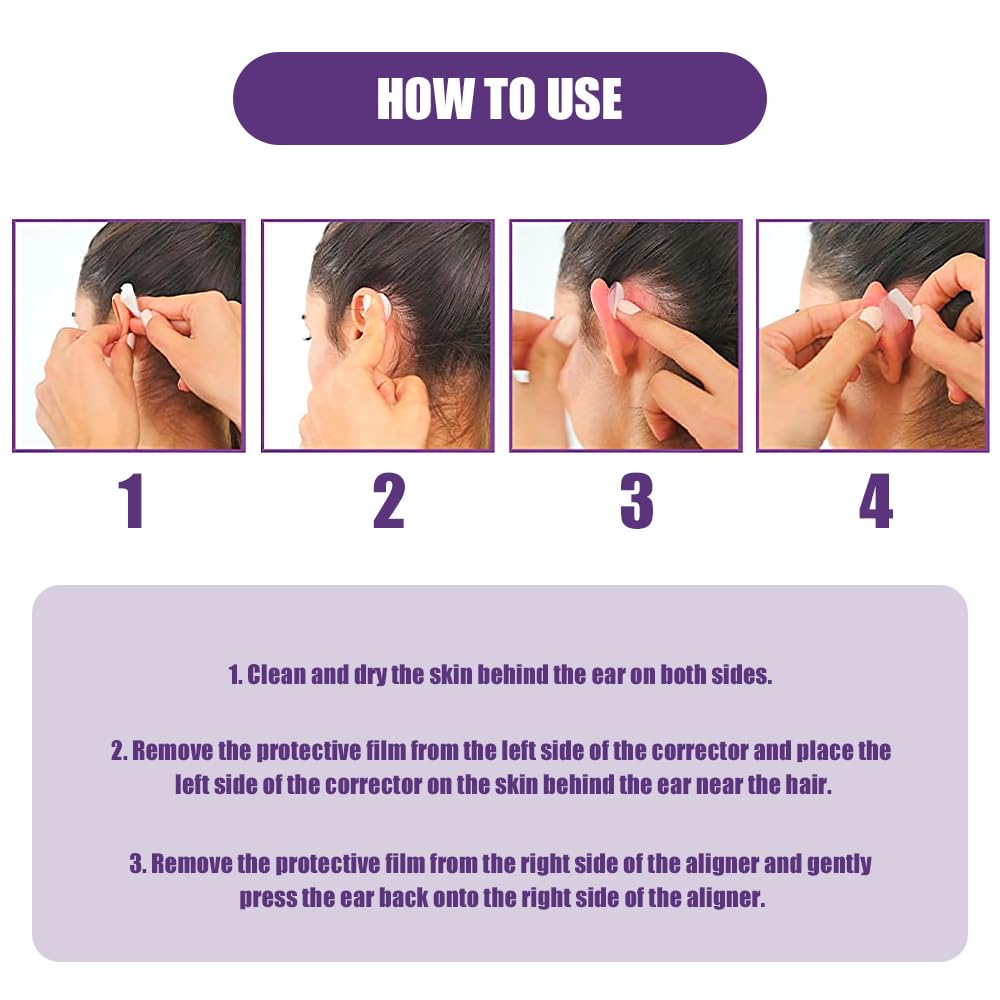 HOW TO USE

1

2

3

4

1. Clean and dry the skin behind the ear on both sides.

2. Remove the protective film from the left side of the corrector and place the left side of the corrector on the skin behind the ear near the hair.

3. Remove the protective film from the right side of the aligner and gently press the ear back onto the right side of the aligner.