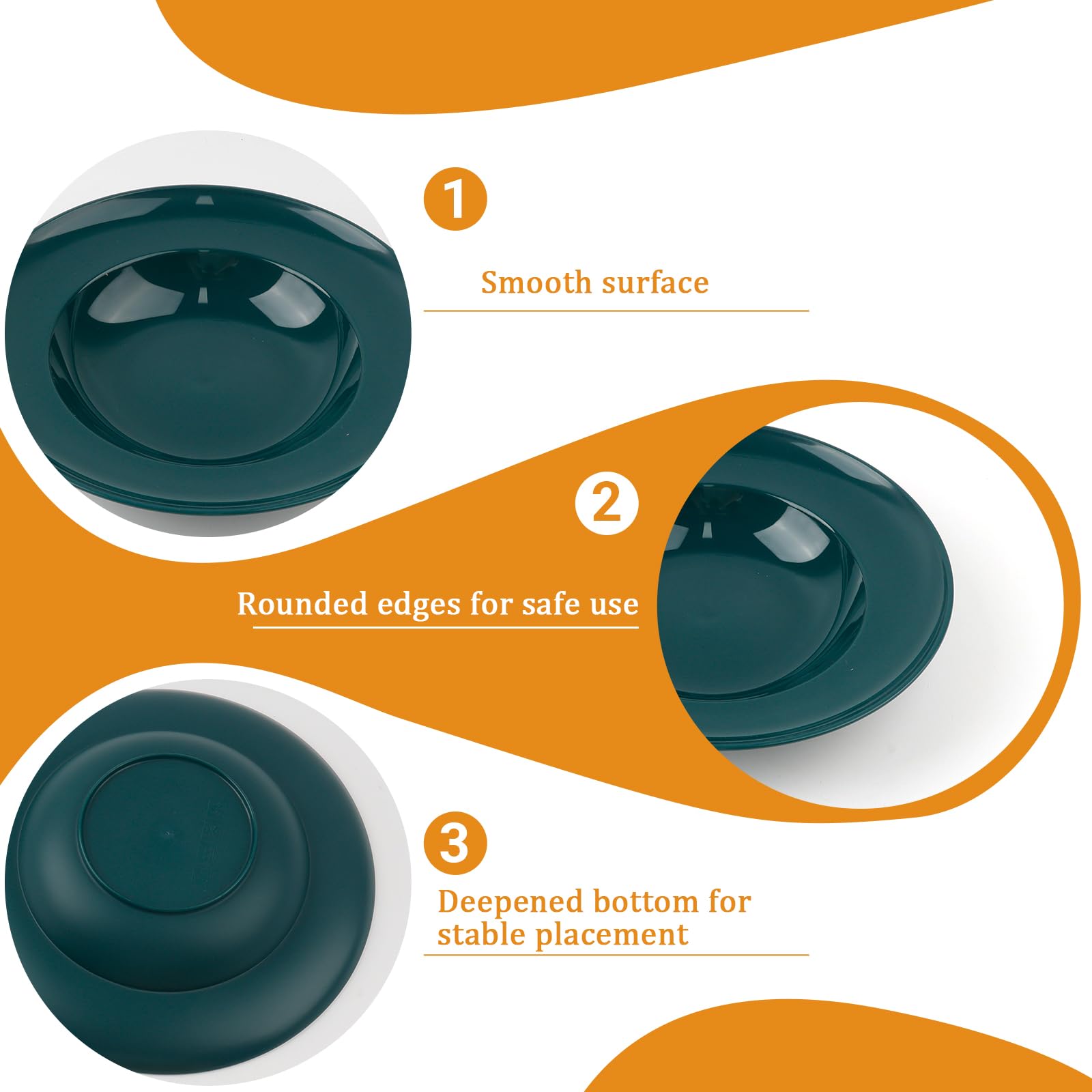 1

Smooth surface

2

Rounded edges for safe use

3

Deepened bottom for stable placement