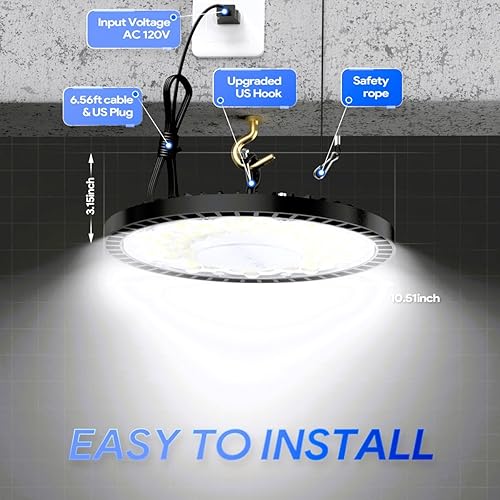 Input Voltage AC 120V

6.56ft cable & US Plug

Upgraded US Hook

Safety rope

3.15inch

10.51inch

EASY TO INSTALL