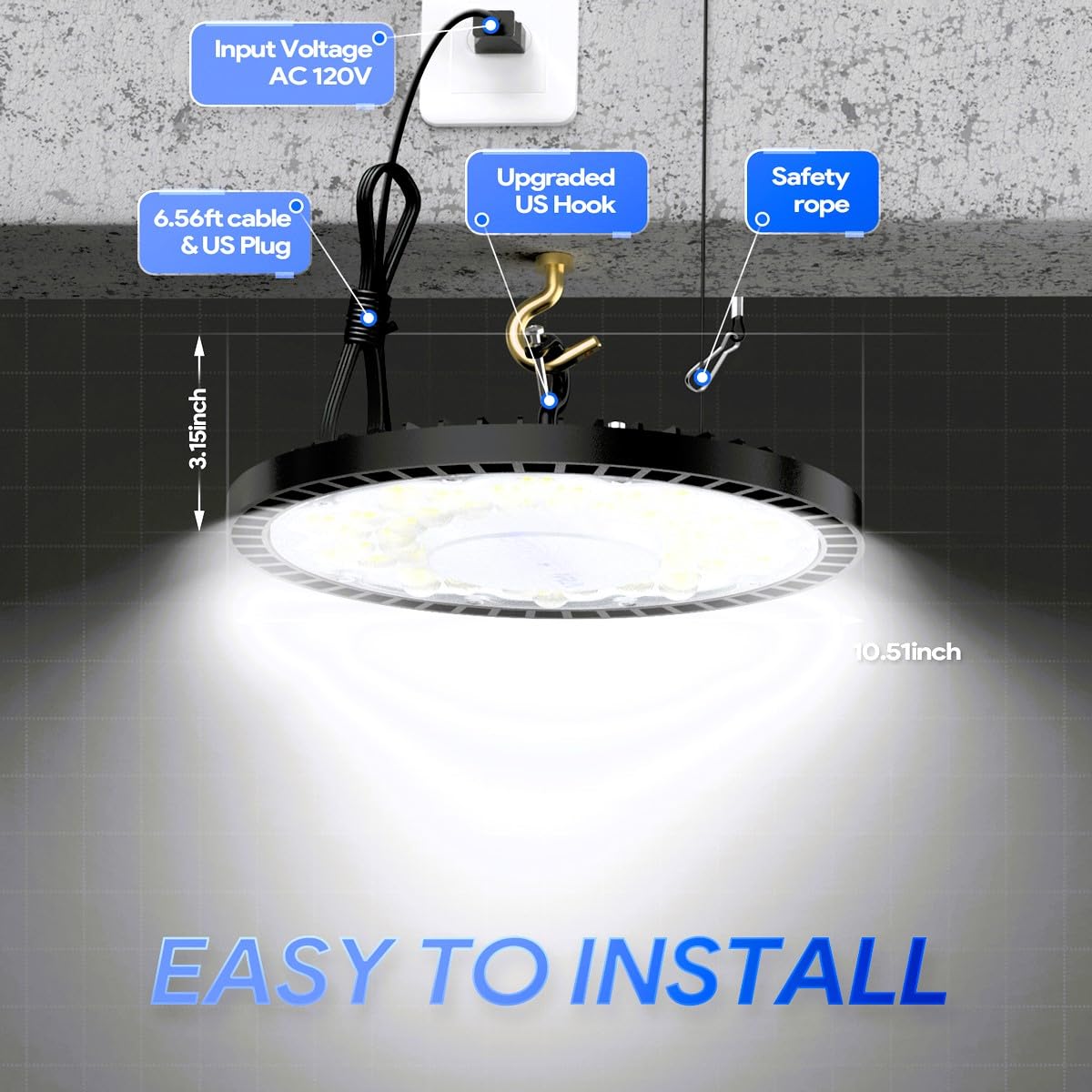 Input Voltage
AC 120V

6.56ft cable
& US Plug

Upgraded
US Hook

Safety
rope

3.15inch

10.51inch

EASY TO INSTALL