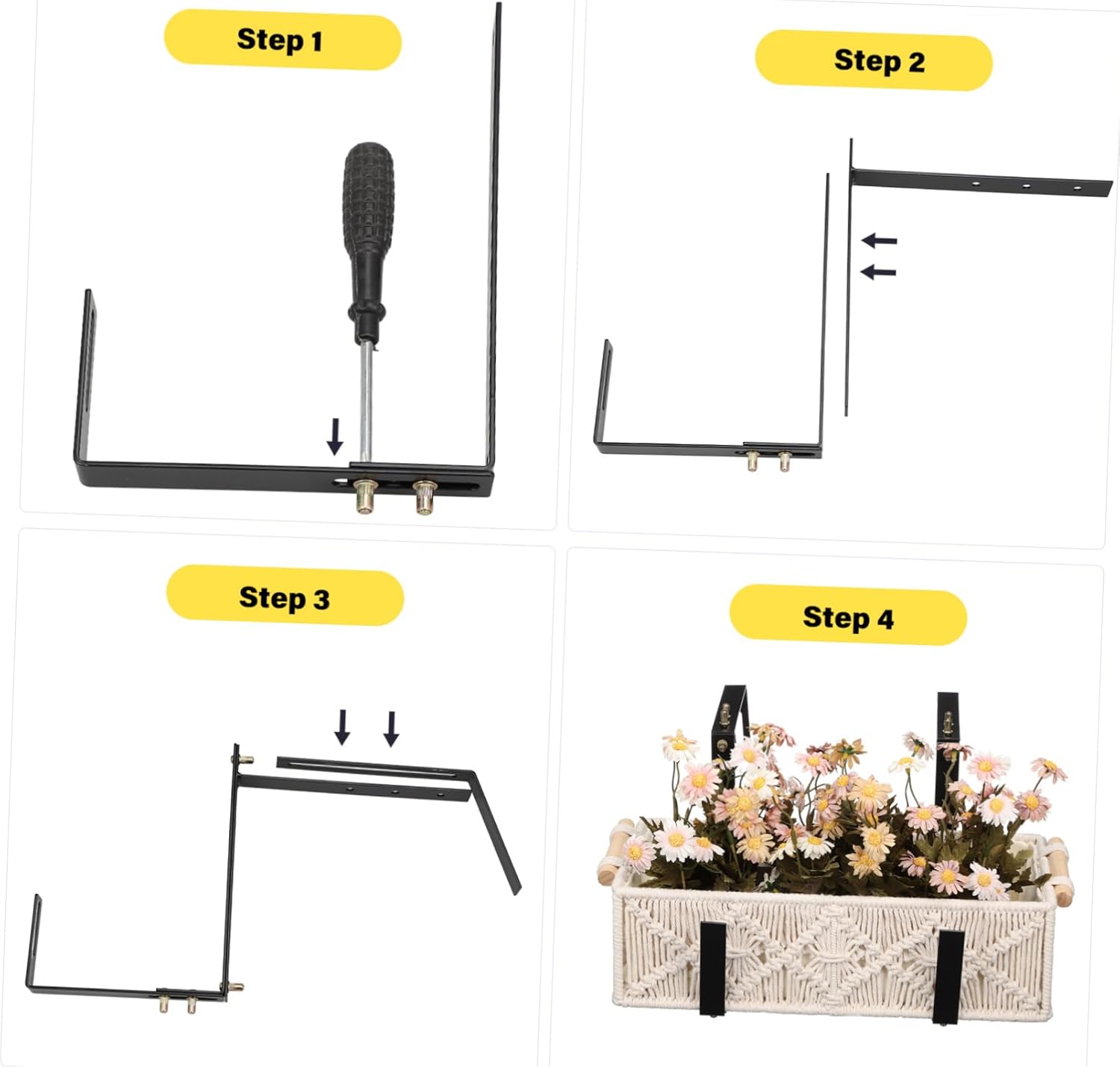 Step 1

Step 2

Step 3

Step 4