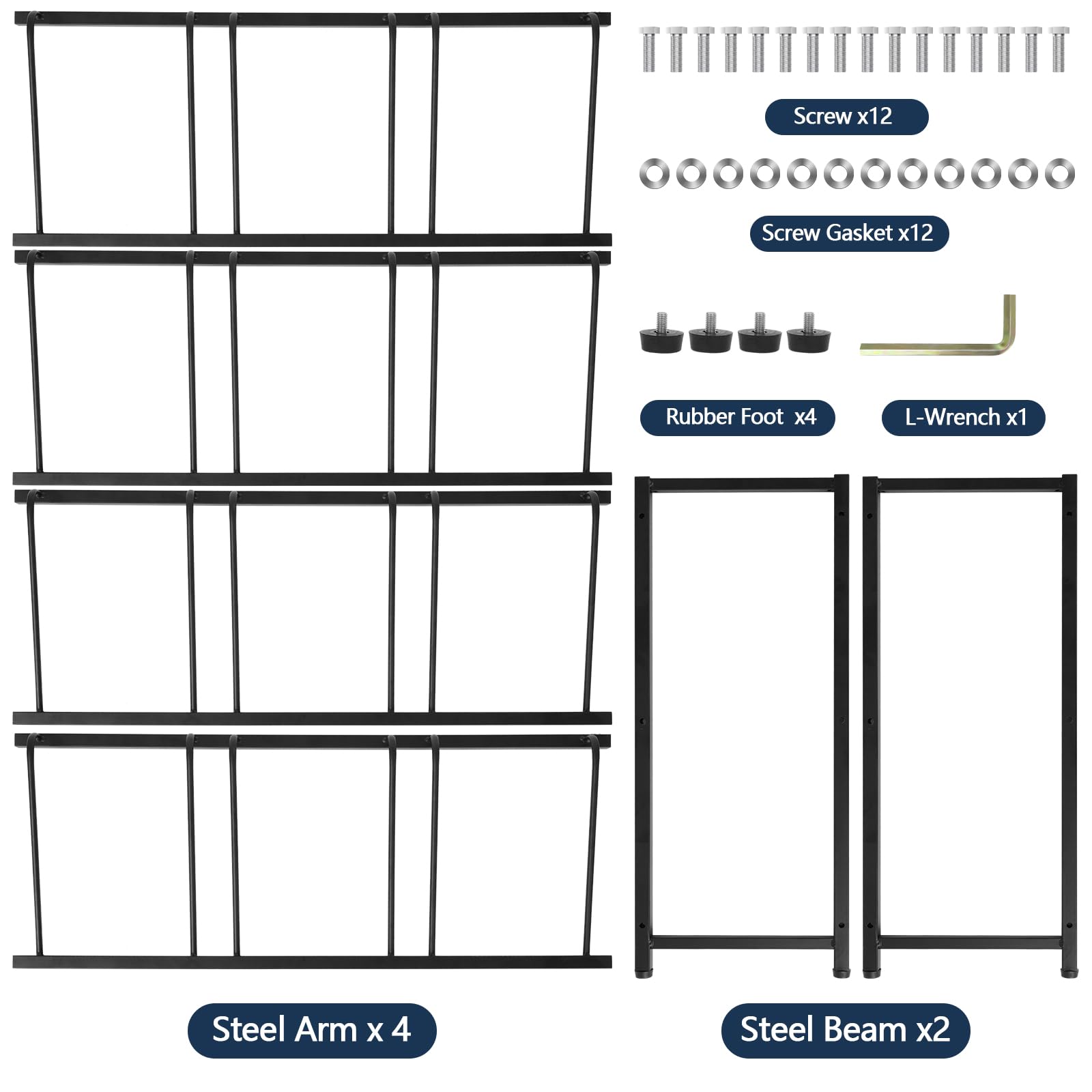 Screw x12

Screw Gasket x12

Rubber Foot x4

L-Wrench x1

Steel Arm x 4

Steel Beam x2