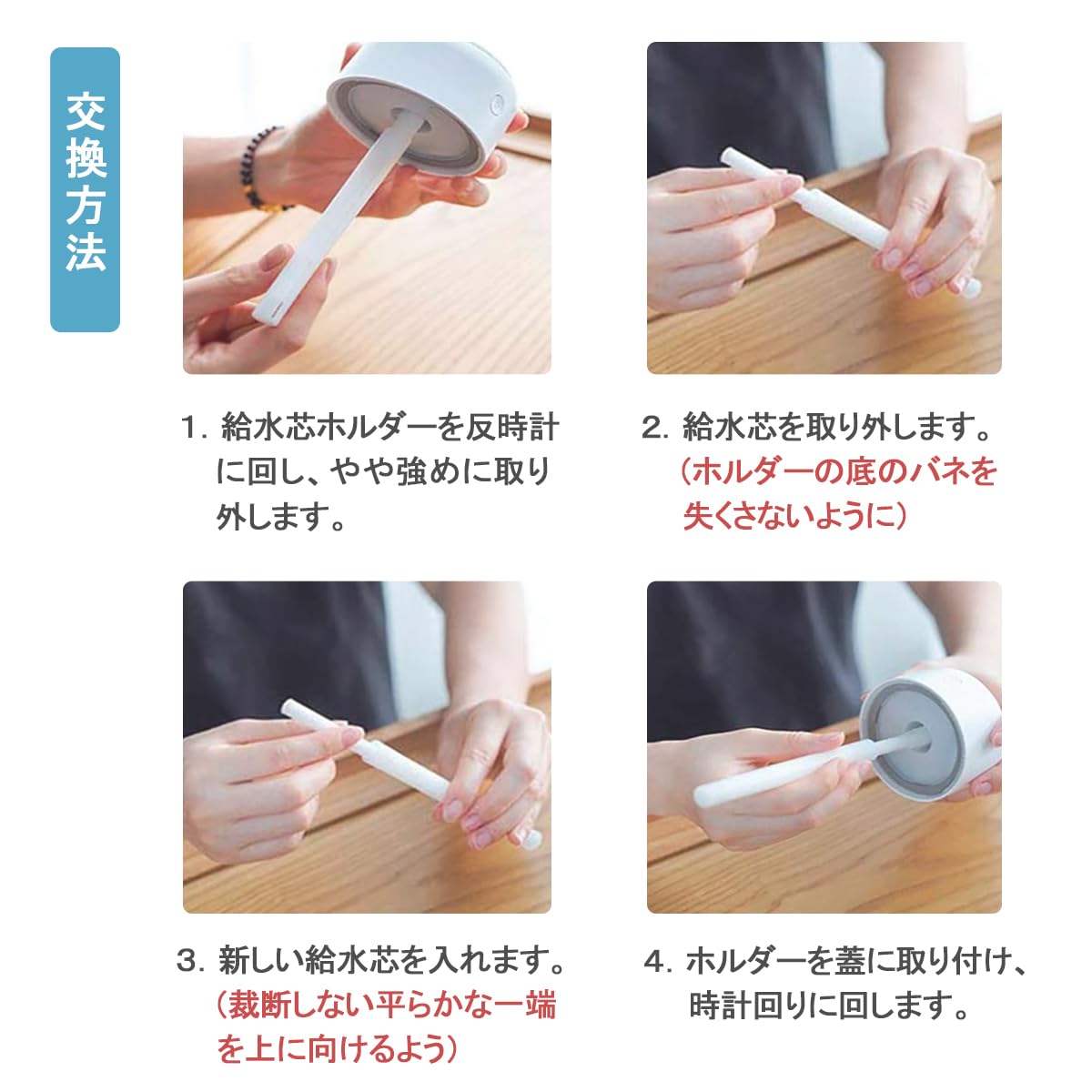 交換方法

1. 給水芯ホルダーを反時計に回し、やや強めに取り外します。

2. 給水芯を取り外します。
（ホルダーの底のバネを失くさないように）

3. 新しい給水芯を入れます。
（裁断しない平らかな一端を上に向けるよう）

4. ホルダーを蓋に取り付け、時計回りに回します。