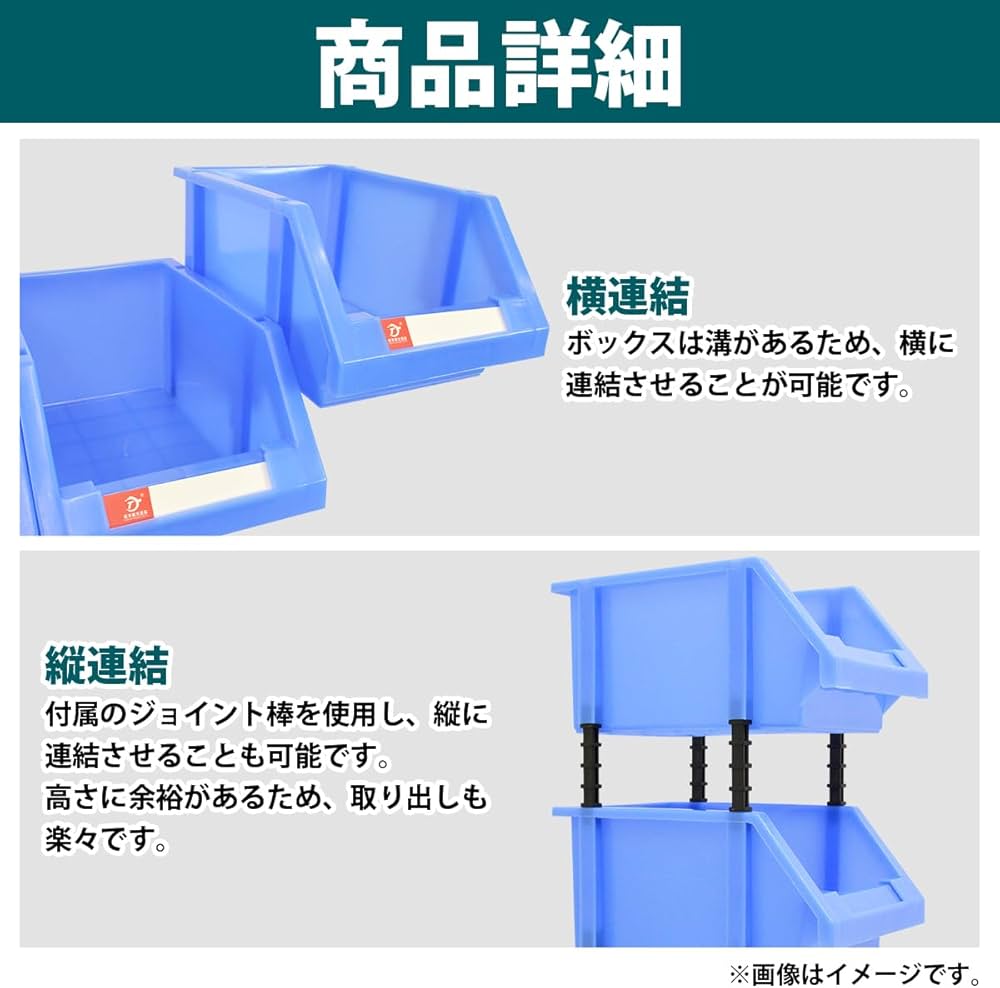 商品詳細

横連結
ボックスは溝があるため、横に連結させることが可能です。

縦連結
付属のジョイント棒を使用し、縦に連結させることも可能です。
高さに余裕があるため、取り出しも楽々です。

※画像はイメージです。