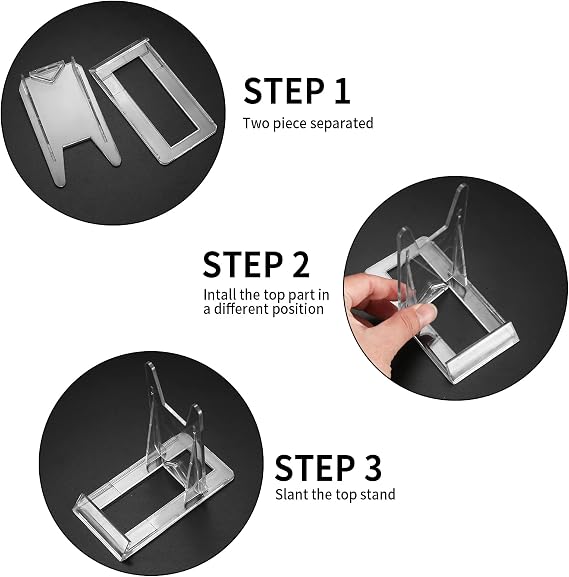 STEP 1
Two piece separated

STEP 2
Intall the top part in a different position

STEP 3
Slant the top stand