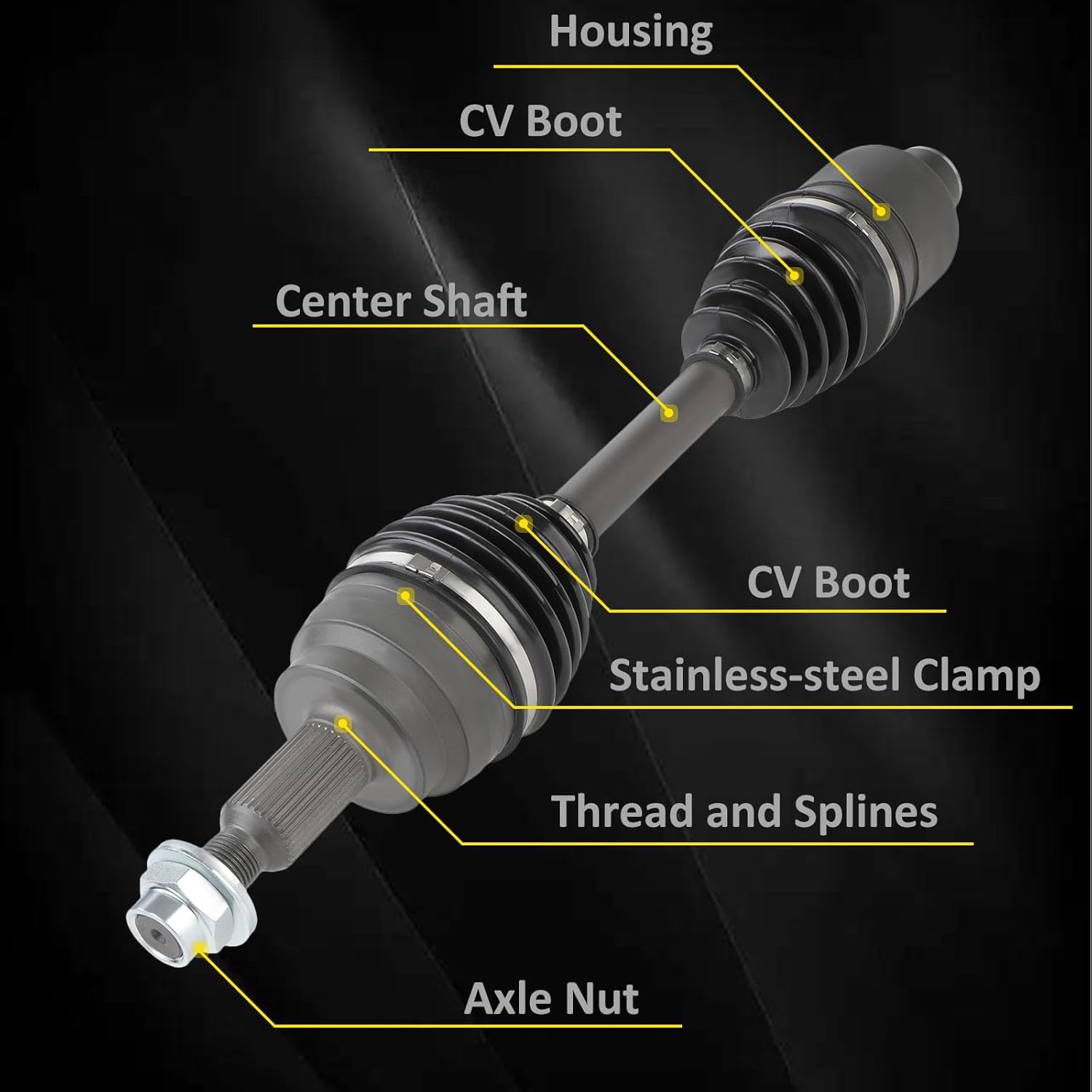 Housing

CV Boot

Center Shaft

CV Boot

Stainless-steel Clamp

Thread and Splines

Axle Nut