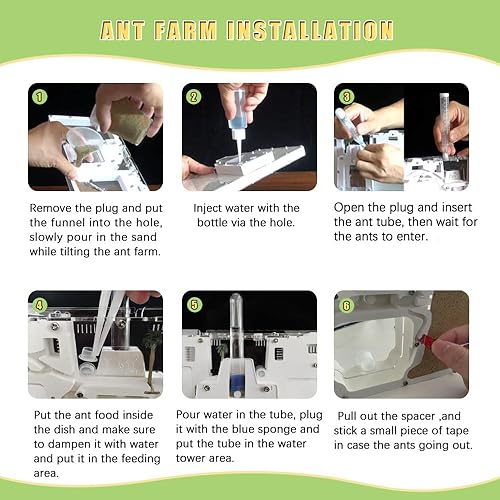 ANT FARM INSTALLATION

1

Remove the plug and put the funnel into the hole, slowly pour in the sand while tilting the ant farm.

2

Inject water with the bottle via the hole.

3

Open the plug and insert the ant tube, then wait for the ants to enter.

4

Put the ant food inside the dish and make sure to dampen it with water and put it in the feeding area.

5

Pour water in the tube, plug it with the blue sponge and put the tube in the water tower area.

6

Pull out the spacer ,and stick a small piece of tape in case the ants going out.