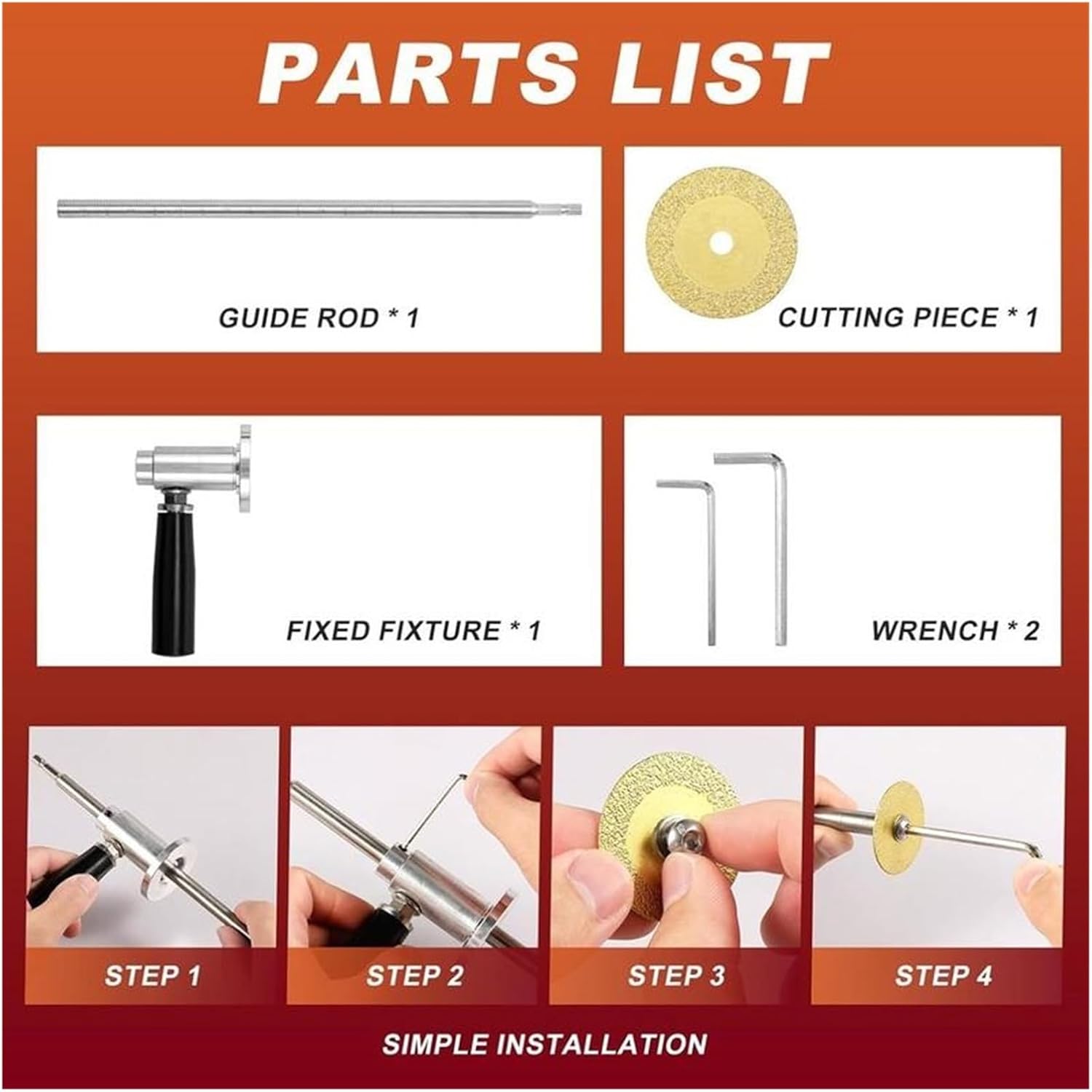 PARTS LIST

GUIDE ROD * 1

CUTTING PIECE * 1

FIXED FIXTURE * 1

WRENCH * 2

STEP 1

STEP 2

STEP 3

STEP 4

SIMPLE INSTALLATION