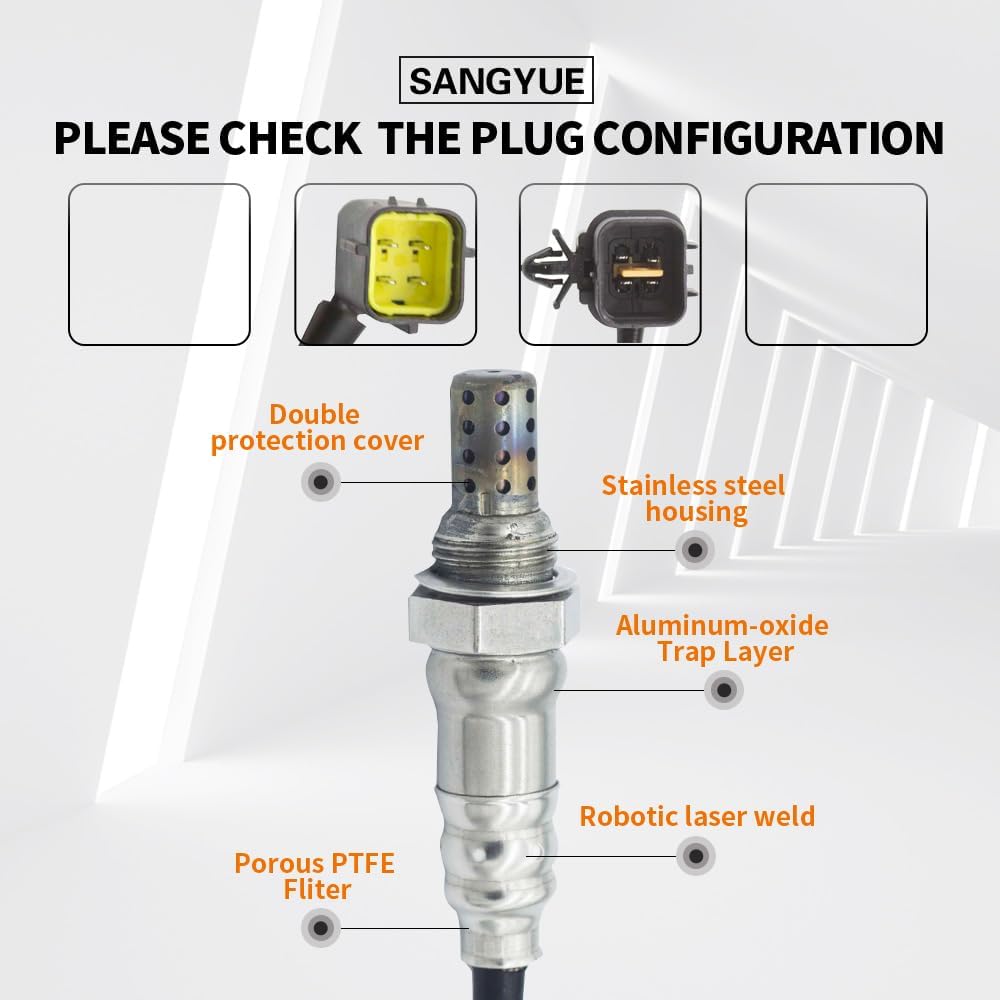 SANGYUE

PLEASE CHECK THE PLUG CONFIGURATION

Double protection cover

Stainless steel housing

Aluminum-oxide Trap Layer

Robotic laser weld

Porous PTFE Fliter