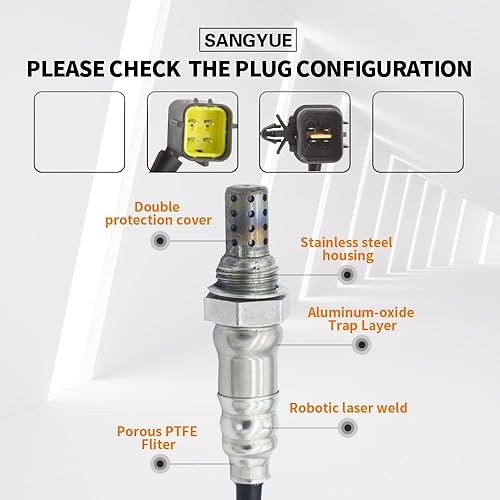 SANGYUE

PLEASE CHECK THE PLUG CONFIGURATION

Double protection cover

Stainless steel housing

Aluminum-oxide Trap Layer

Robotic laser weld

Porous PTFE Fliter