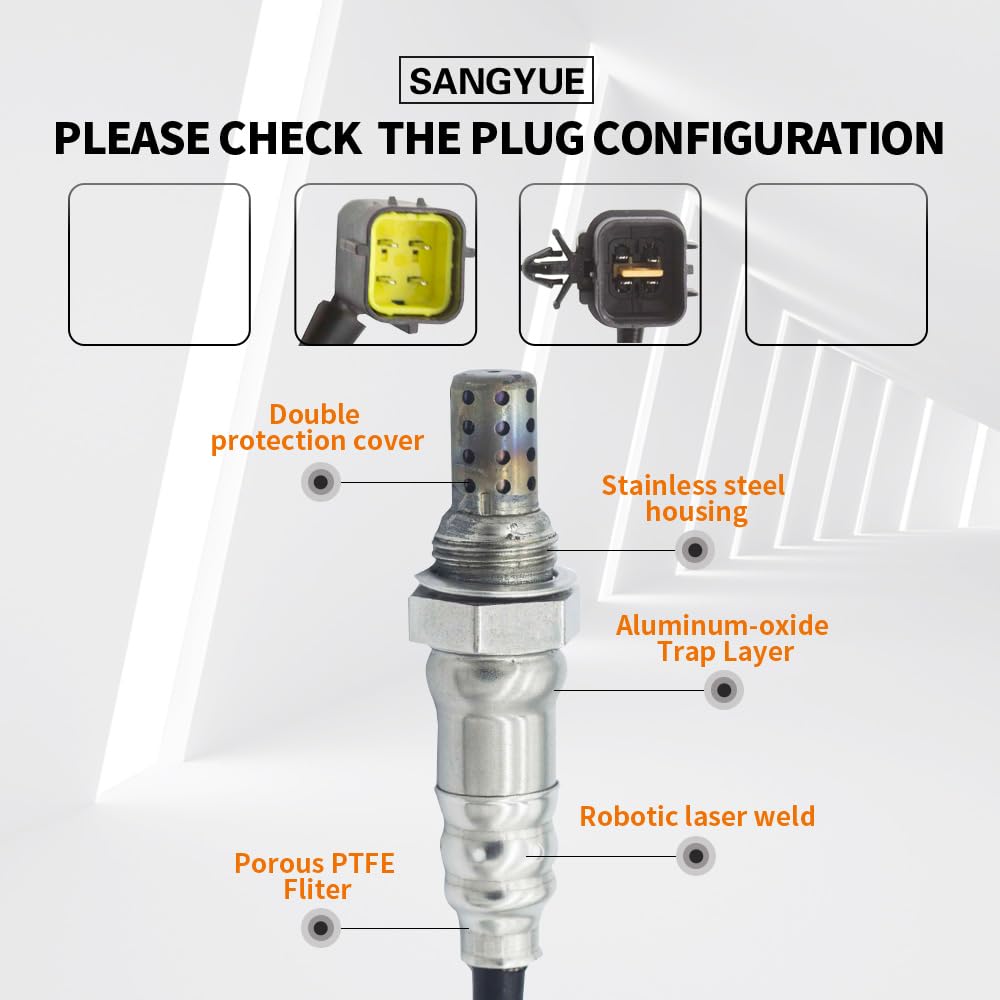 SANGYUE

PLEASE CHECK THE PLUG CONFIGURATION

Double protection cover

Stainless steel housing

Aluminum-oxide Trap Layer

Robotic laser weld

Porous PTFE Fliter