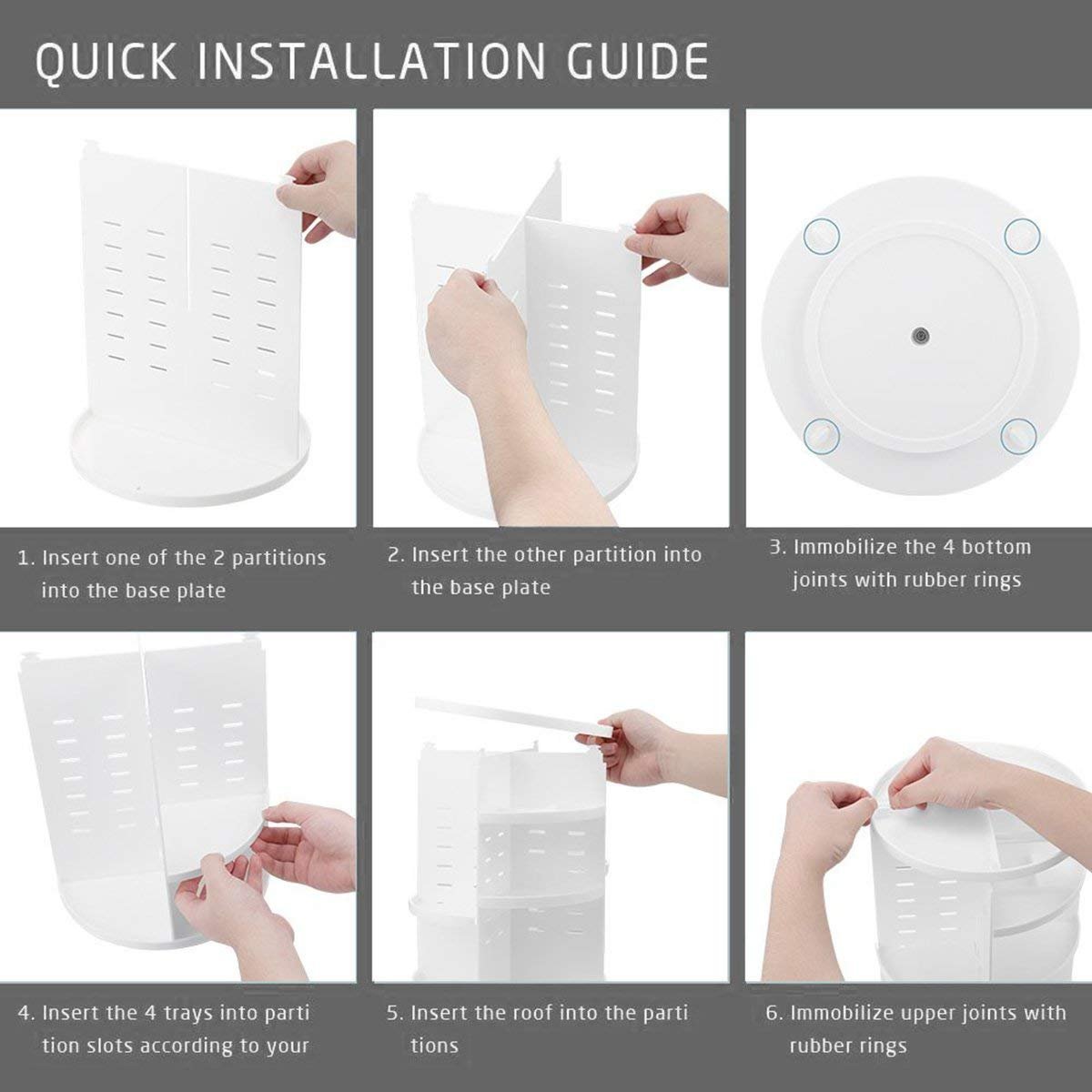 QUICK INSTALLATION GUIDE

1. Insert one of the 2 partitions into the base plate

2. Insert the other partition into the base plate

3. Immobilize the 4 bottom joints with rubber rings

4. Insert the 4 trays into parti tion slots according to your

5. Insert the roof into the parti tions

6. Immobilize upper joints with rubber rings