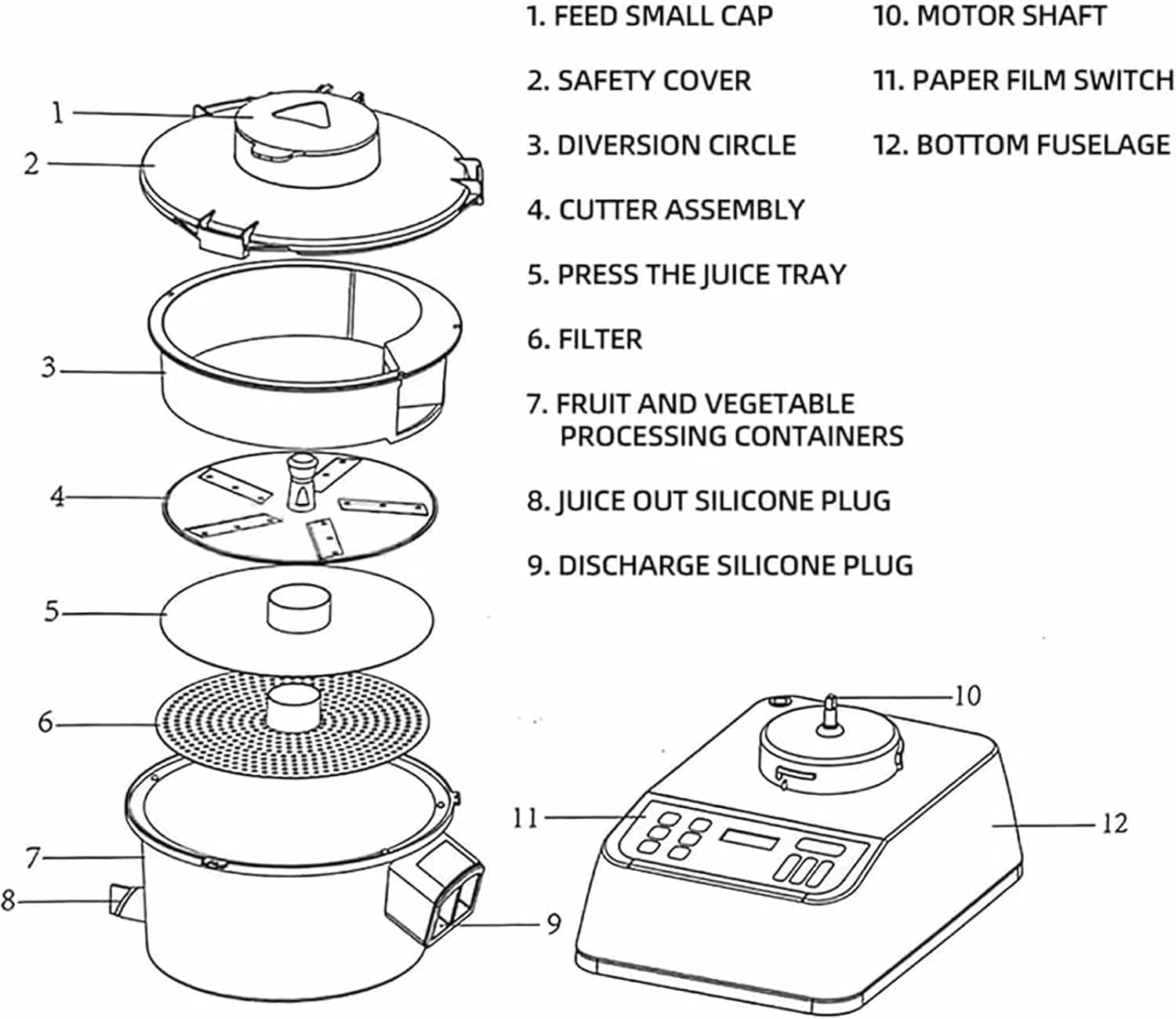 1. FEED SMALL CAP
2. SAFETY COVER
3. DIVERSION CIRCLE
4. CUTTER ASSEMBLY
5. PRESS THE JUICE TRAY
6. FILTER
7. FRUIT AND VEGETABLE PROCESSING CONTAINERS
8. JUICE OUT SILICONE PLUG
9. DISCHARGE SILICONE PLUG

10. MOTOR SHAFT
11. PAPER FILM SWITCH
12. BOTTOM FUSELAGE

1
2
3
4
5
6
7
8
9
10
11
12