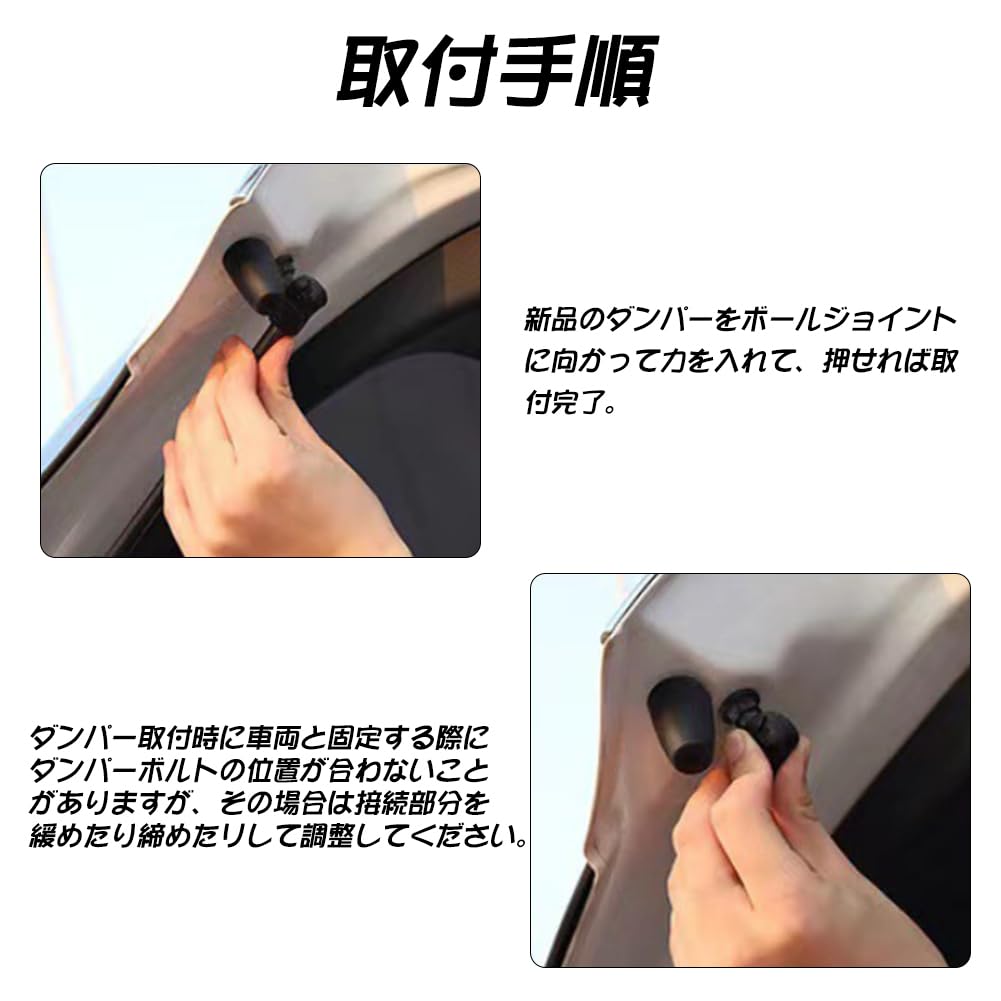 取付手順

新品のダンパーをボールジョイントに向かって力を入れて、押せれば取付完了。

ダンパー取付時に車両と固定する際にダンパーボルトの位置が合わないことがありますが、その場合は接続部分を緩めたり締めたりして調整してください。