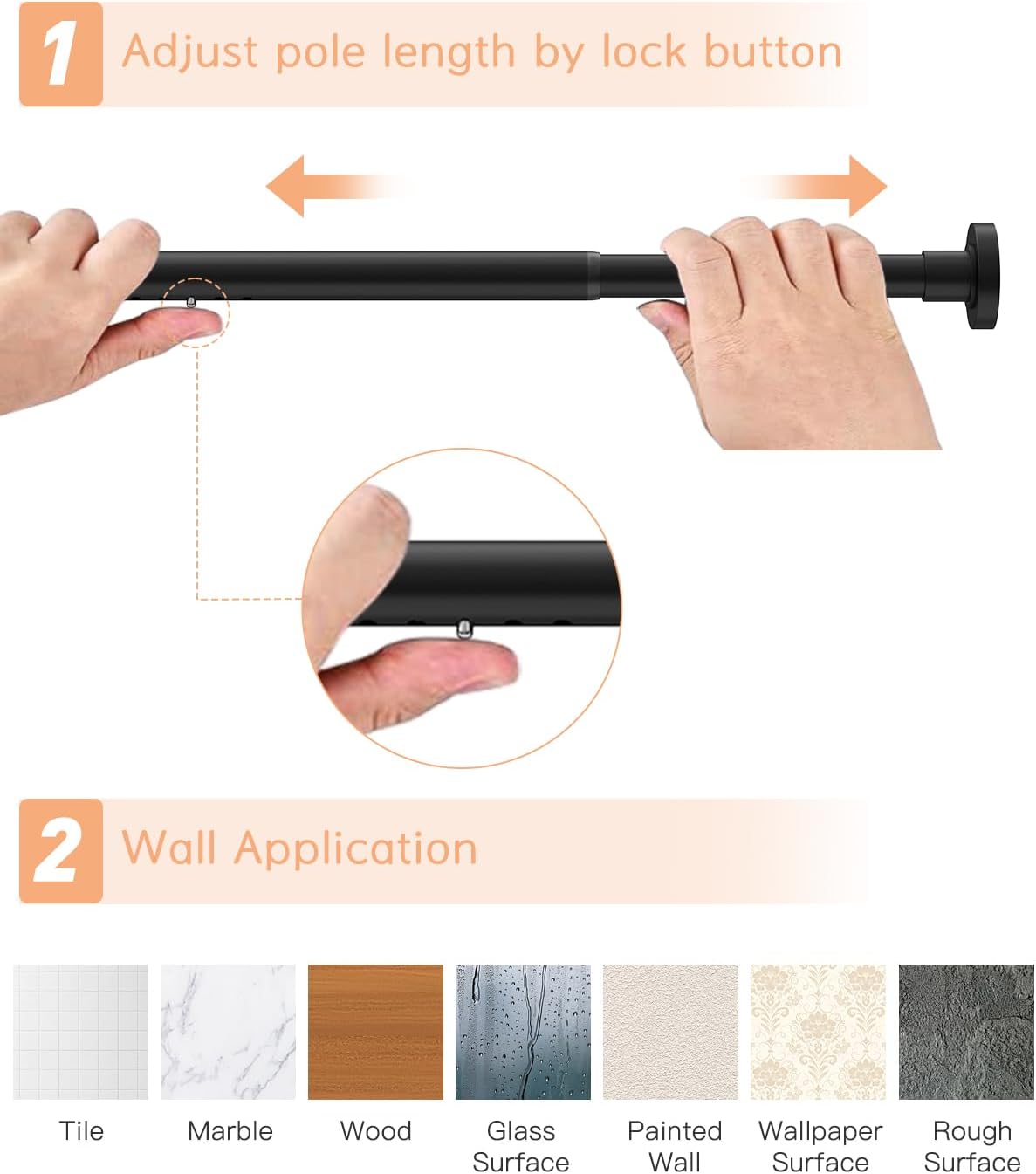 1 Adjust pole length by lock button

2 Wall Application

Tile

Marble

Wood

Glass Surface

Painted Wall

Wallpaper Surface

Rough Surface