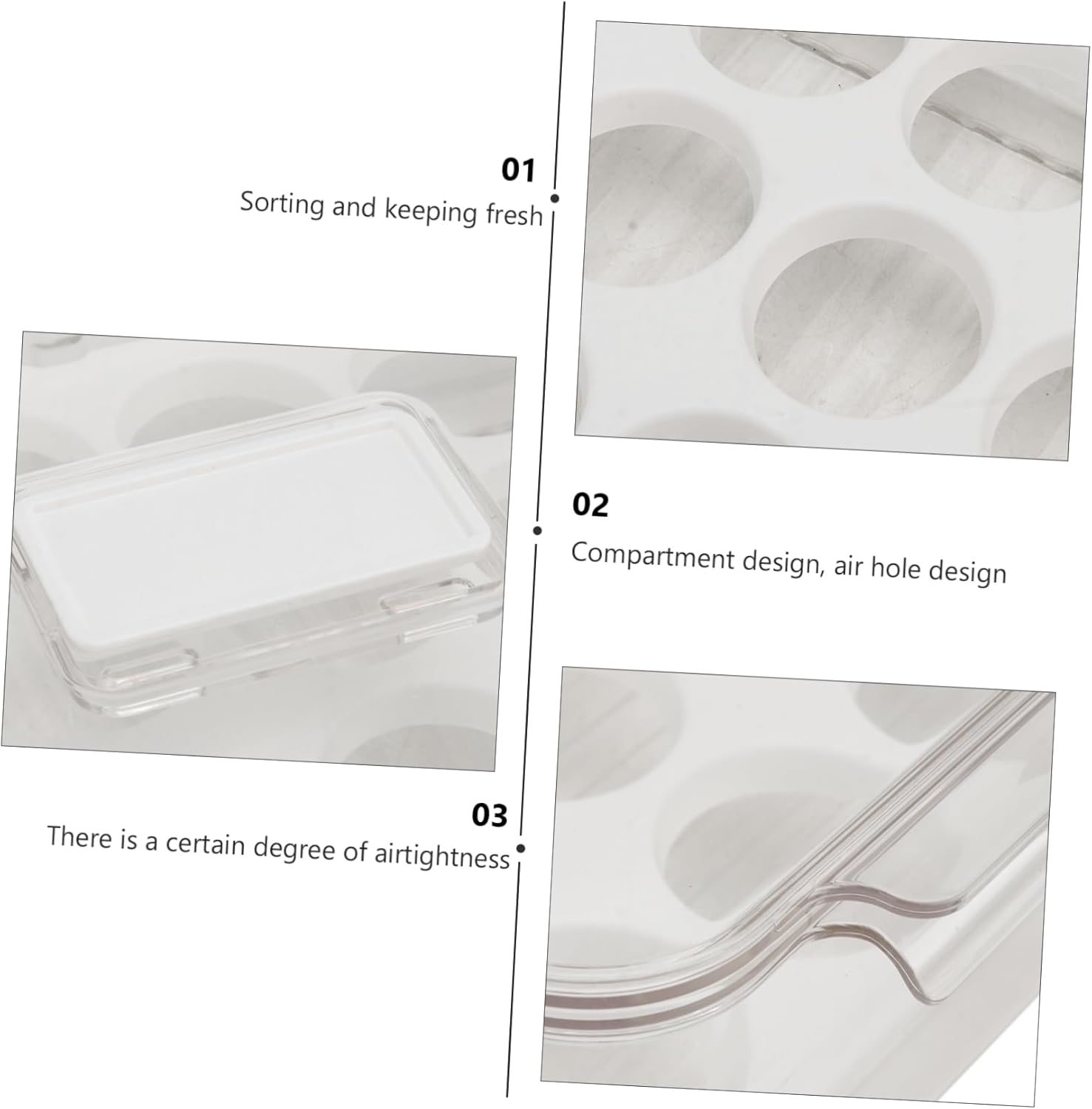 01
Sorting and keeping fresh

02
Compartment design, air hole design

03
There is a certain degree of airtightness