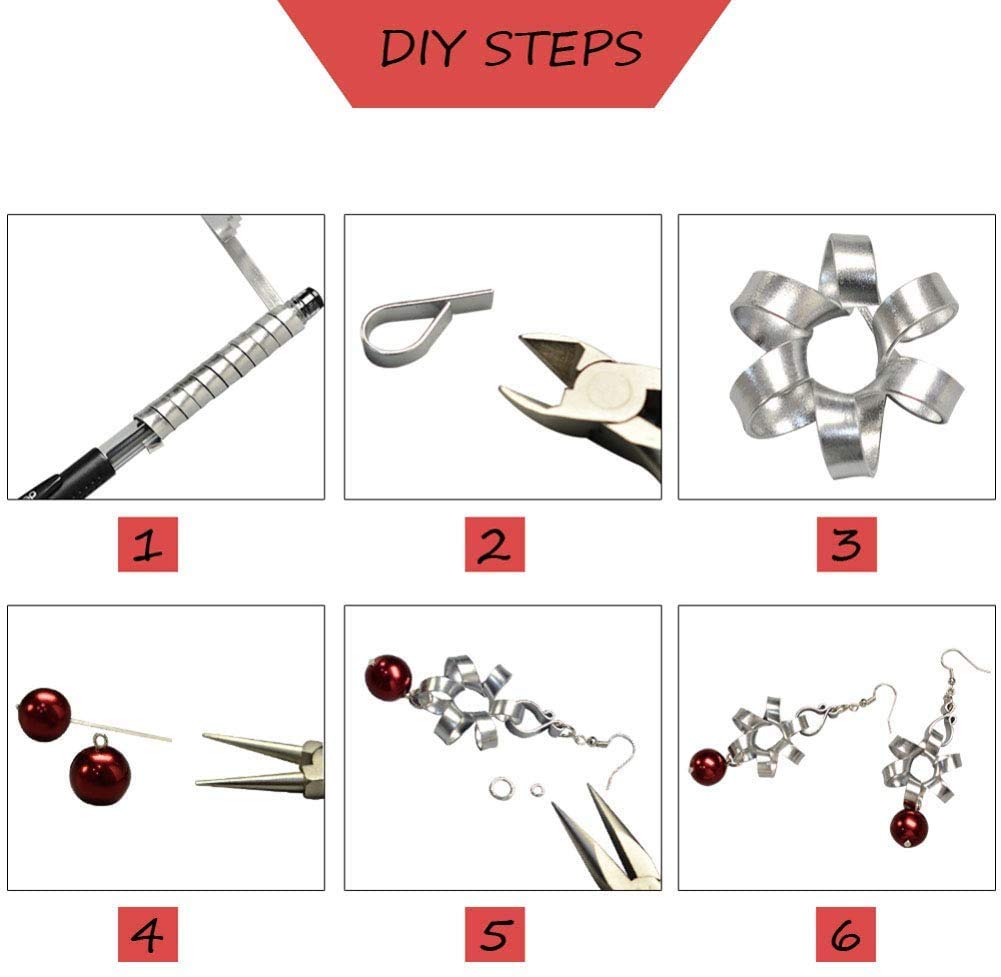 DIY STEPS

1

2

3

4

5

6