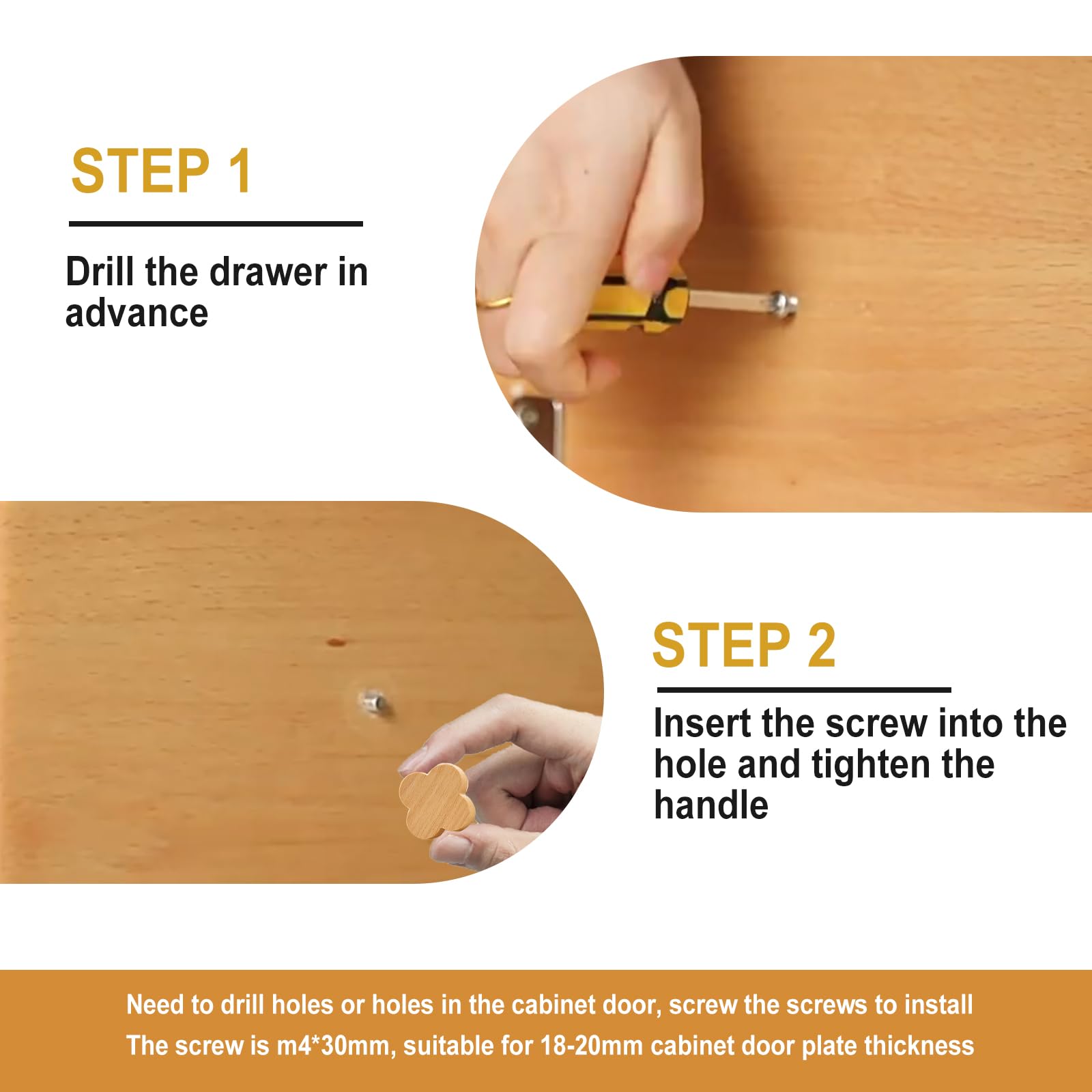 STEP 1

Drill the drawer in advance

STEP 2

Insert the screw into the hole and tighten the handle

Need to drill holes or holes in the cabinet door, screw the screws to install
The screw is m4*30mm, suitable for 18-20mm cabinet door plate thickness