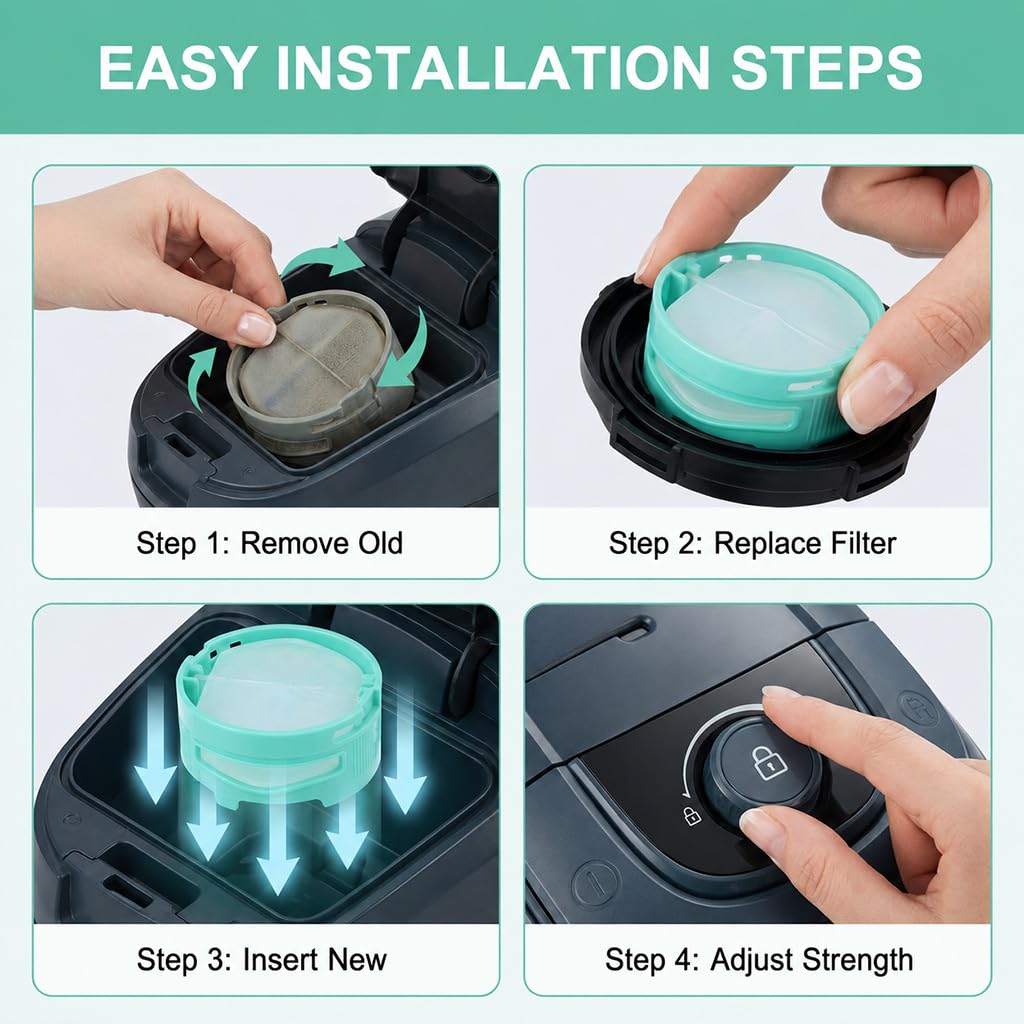 EASY INSTALLATION STEPS

Step 1: Remove Old

Step 2: Replace Filter

Step 3: Insert New

Step 4: Adjust Strength