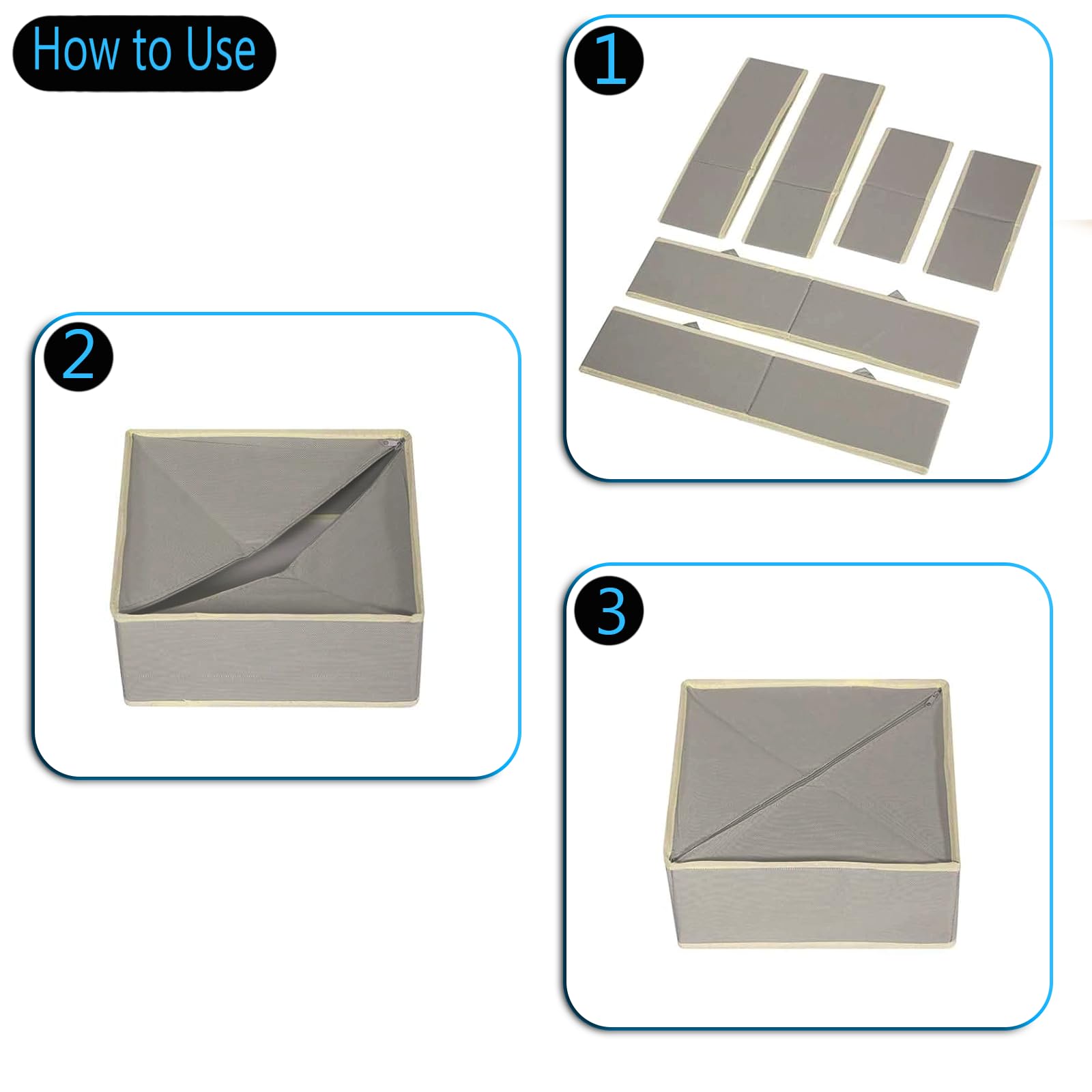 How to Use

1

2

3