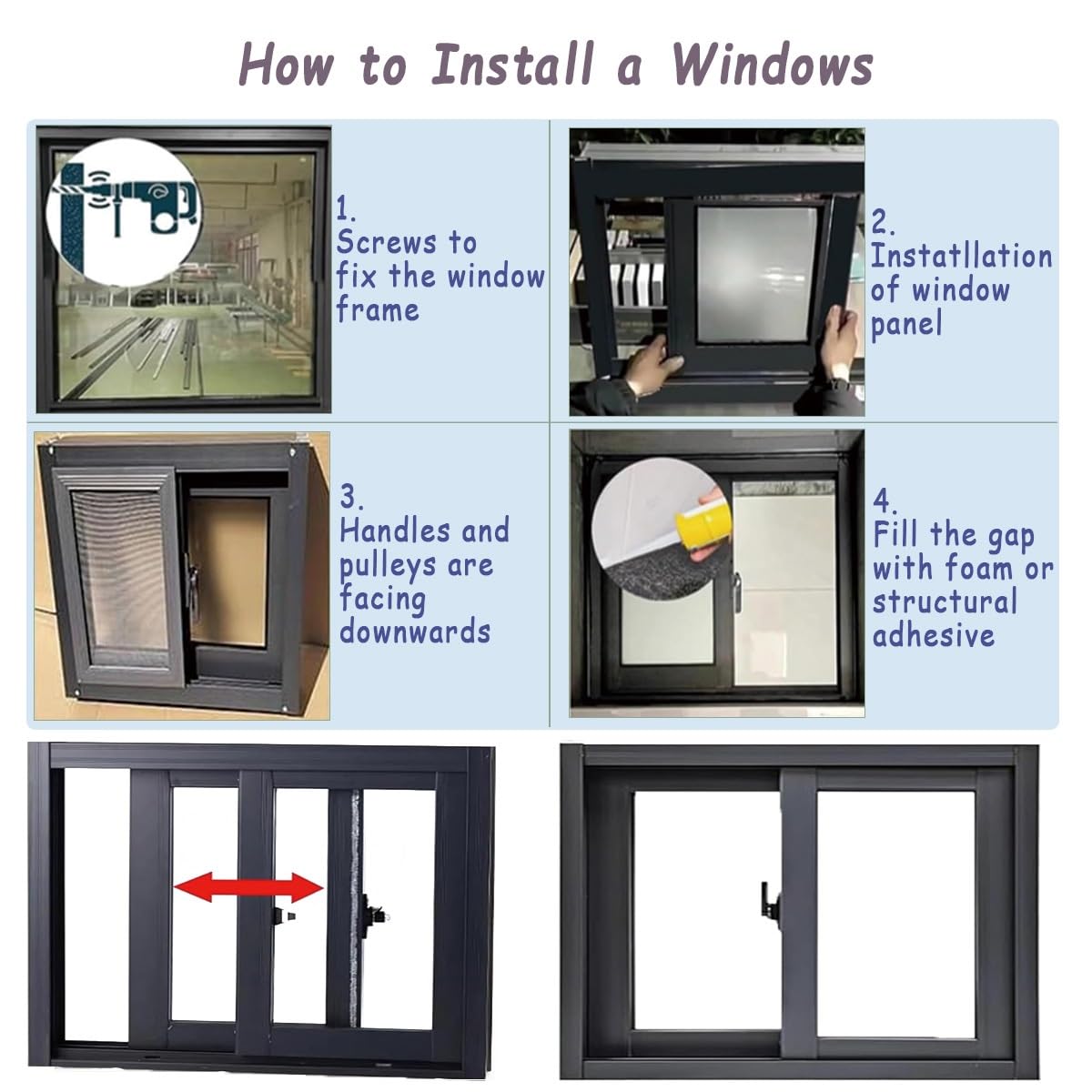 How to Install a Windows

1.
Screws to fix the window frame

2.
Instatllation of window panel

3.
Handles and pulleys are facing downwards

4.
Fill the gap with foam or structural adhesive