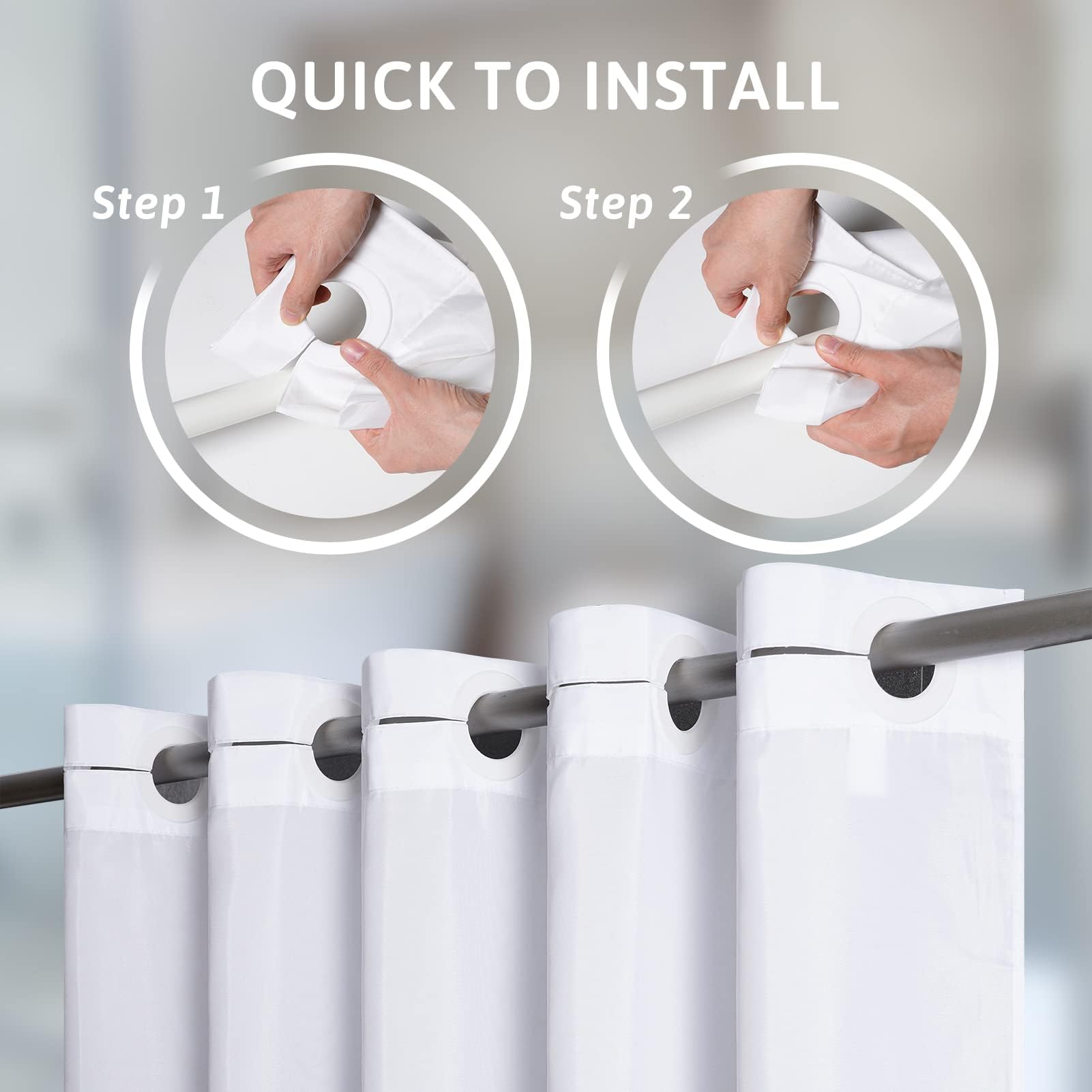 QUICK TO INSTALL

Step 1

Step 2