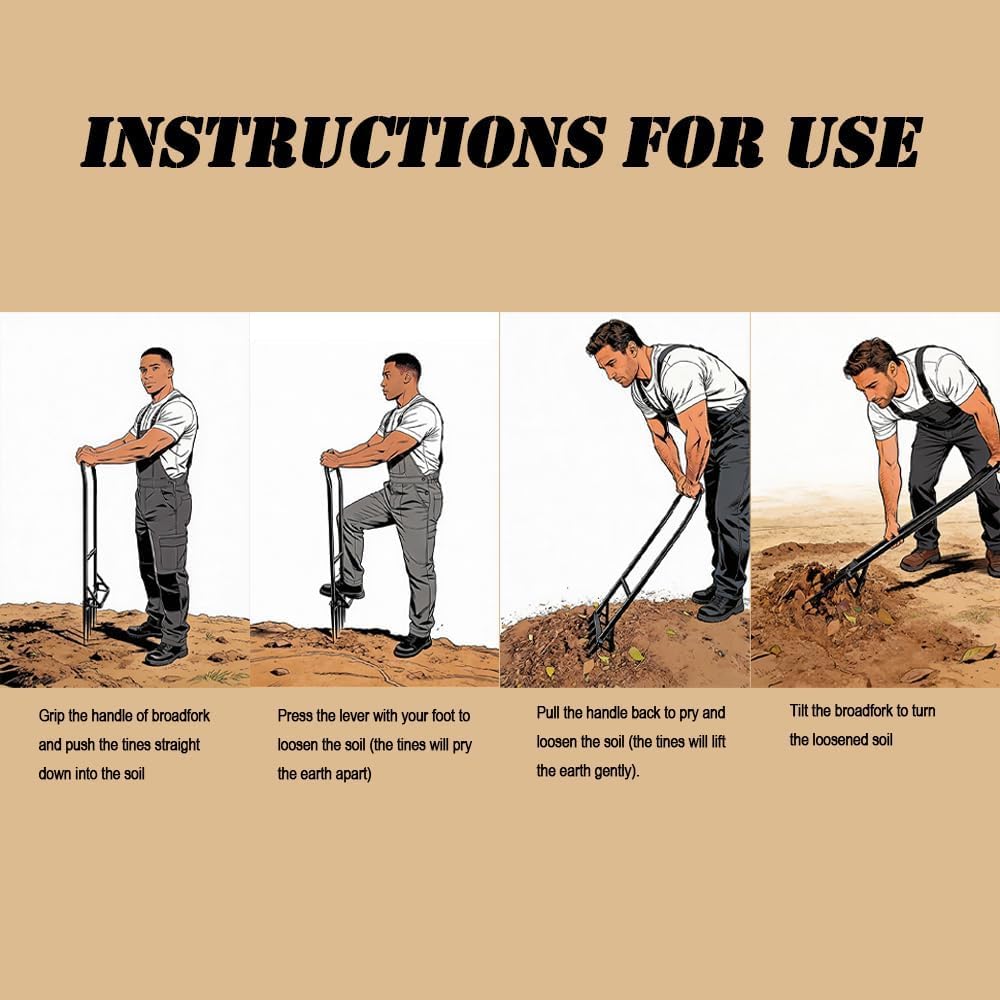 INSTRUCTIONS FOR USE

Grip the handle of broadfork and push the tines straight down into the soil

Press the lever with your foot to loosen the soil (the tines will pry the earth apart)

Pull the handle back to pry and loosen the soil (the tines will lift the earth gently).

Tilt the broadfork to turn the loosened soil