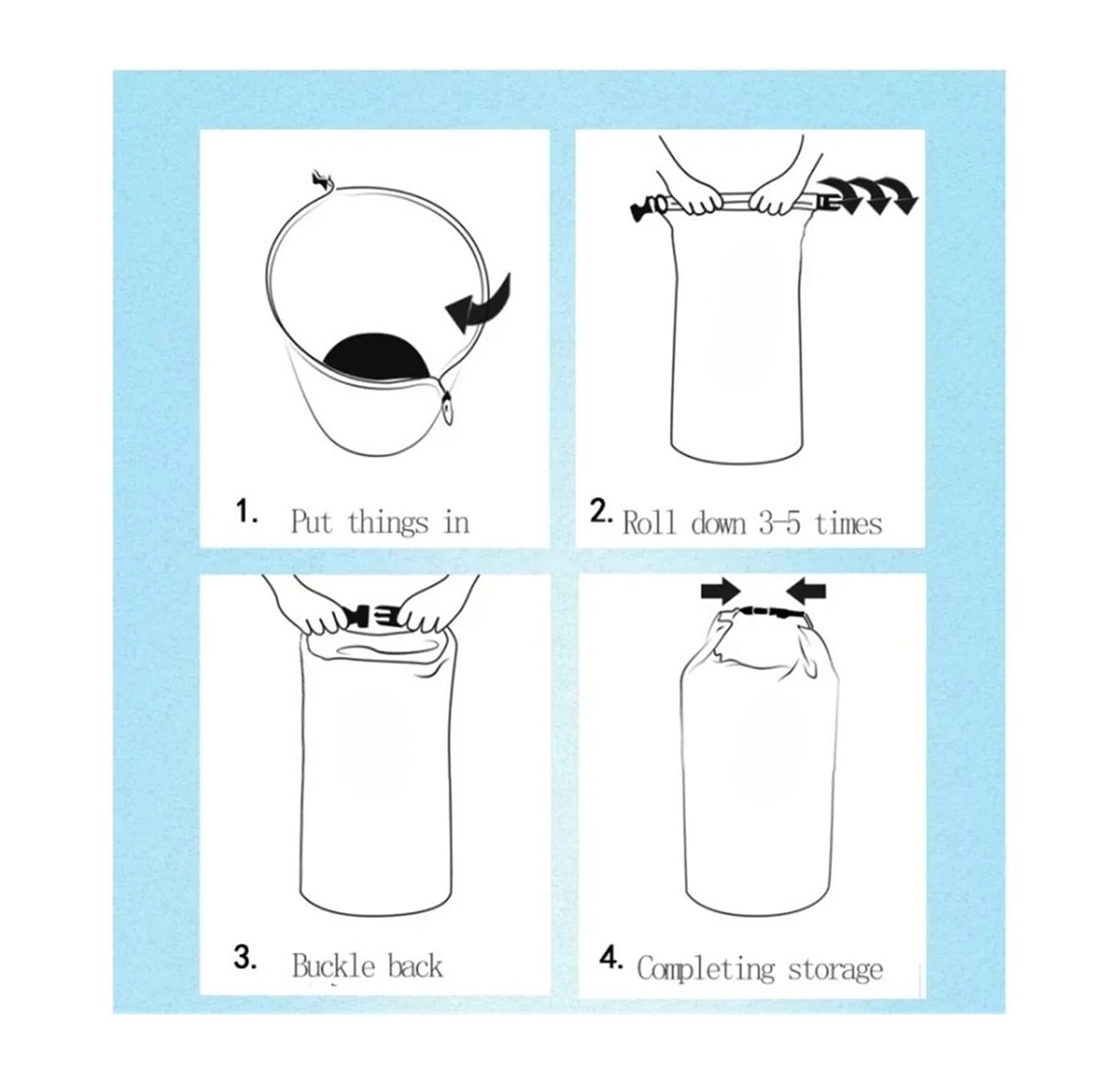 1. Put things in

2. Roll down 3-5 times

3. Buckle back

4. Completing storage