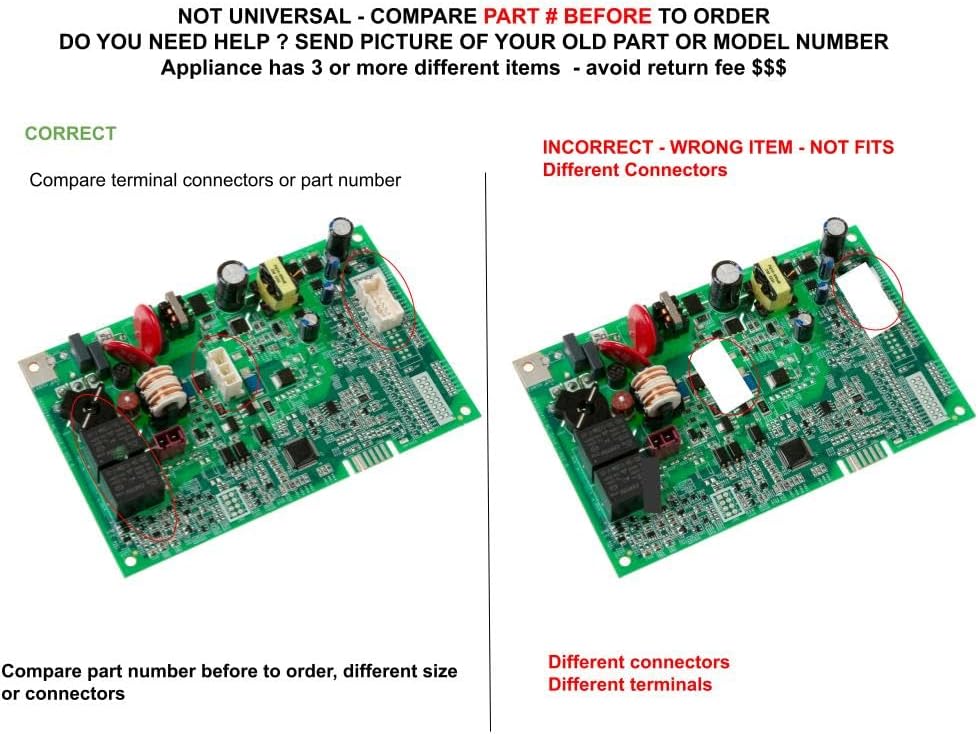 NOT UNIVERSAL - COMPARE PART # BEFORE TO ORDER
DO YOU NEED HELP ? SEND PICTURE OF YOUR OLD PART OR MODEL NUMBER
Appliance has 3 or more different items - avoid return fee $$$

CORRECT

Compare terminal connectors or part number

Compare part number before to order, different size or connectors

INCORRECT - WRONG ITEM - NOT FITS
Different Connectors

Different connectors
Different terminals