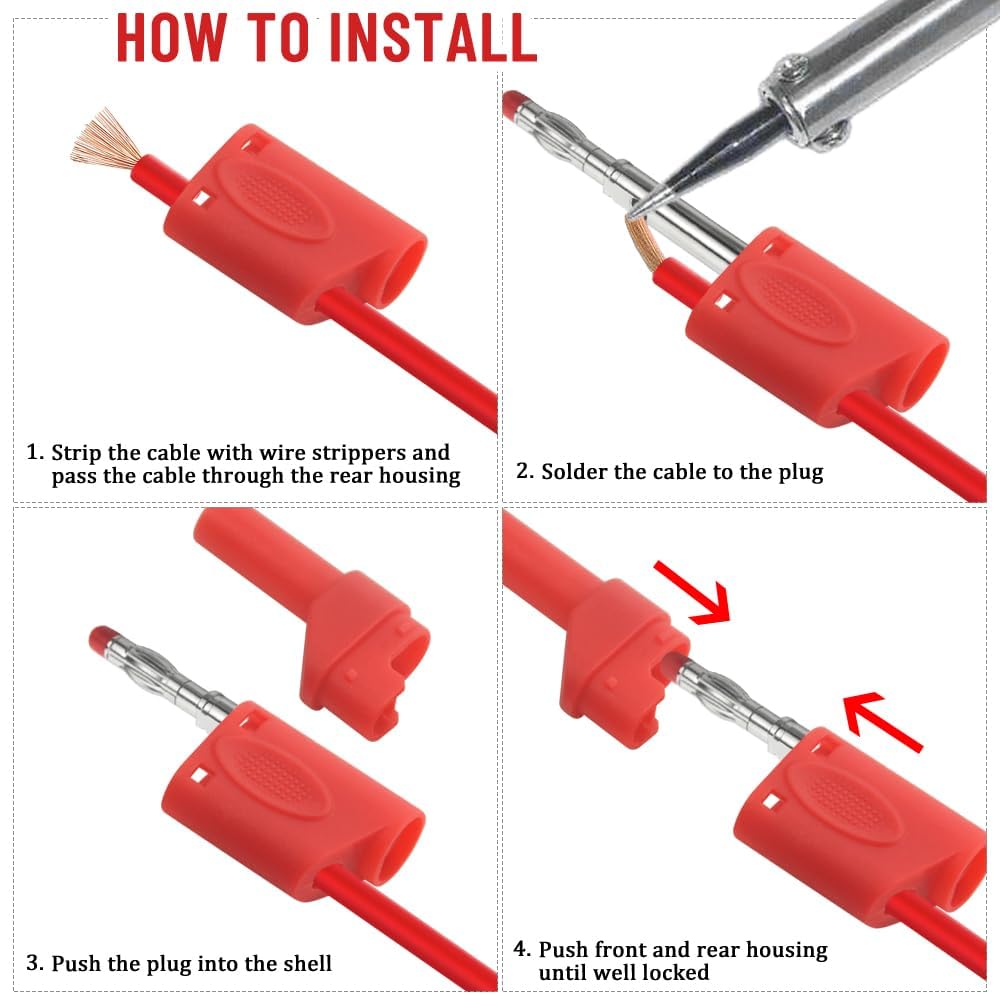 HOW TO INSTALL

1. Strip the cable with wire strippers and pass the cable through the rear housing

2. Solder the cable to the plug

3. Push the plug into the shell

4. Push front and rear housing until well locked