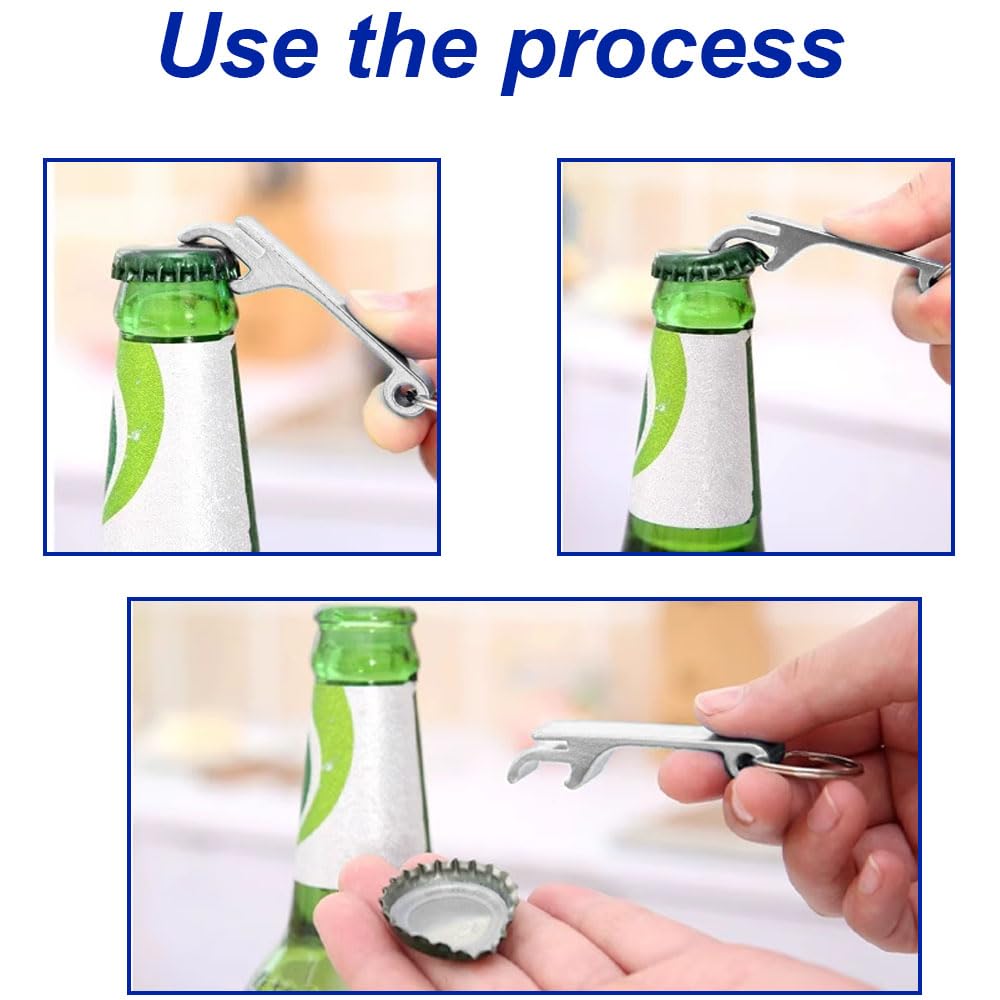 Use the process